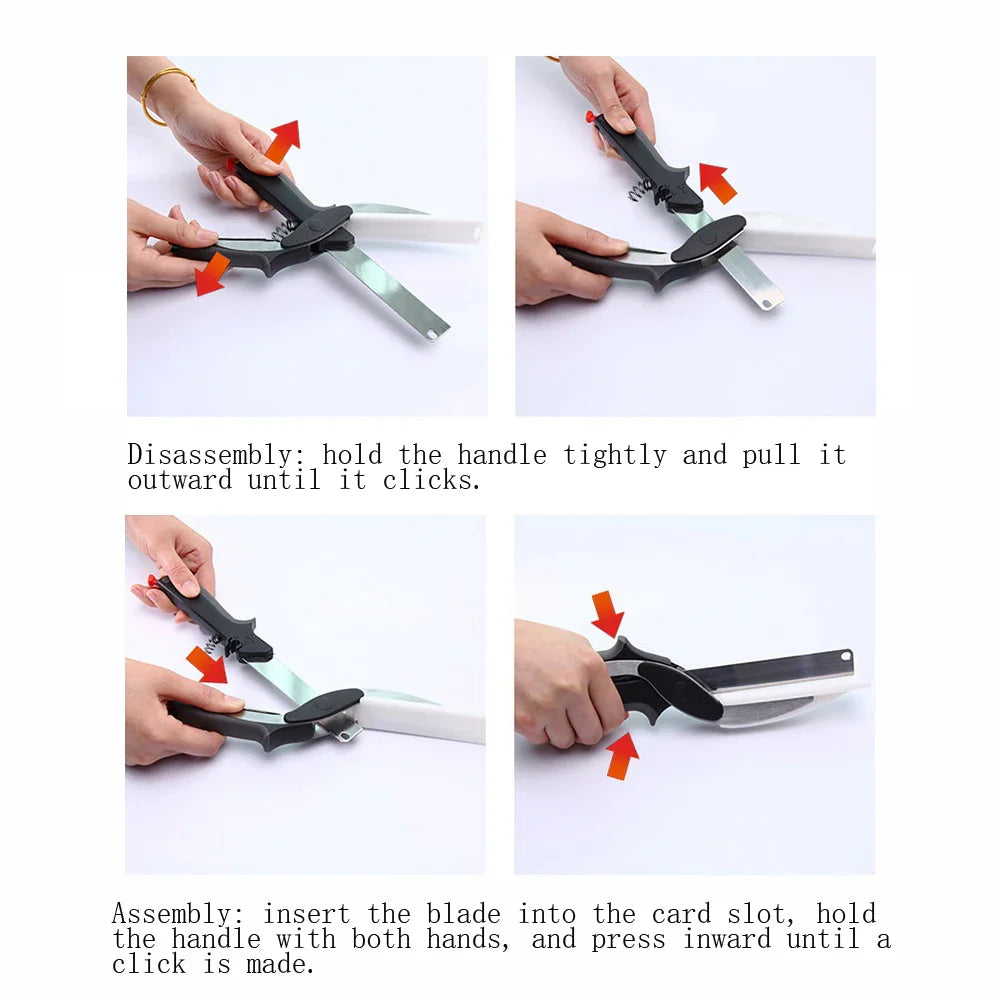 Disassembly: hold the handle tightly and pull it outward until it clicks.

Assembly: insert the blade into the card slot, hold the handle with both hands, and press inward until a click is made.