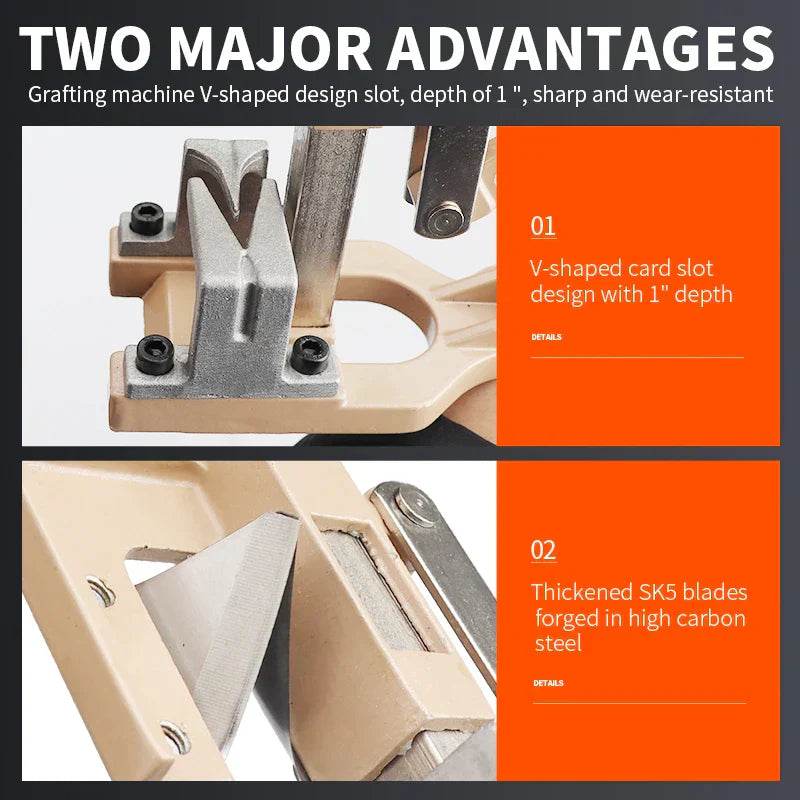 TWO MAJOR ADVANTAGES

Grafting machine V-shaped design slot, depth of 1 ", sharp and wear-resistant

01

V-shaped card slot design with 1" depth

DETAILS

02

Thickened SK5 blades forged in high carbon steel

DETAILS