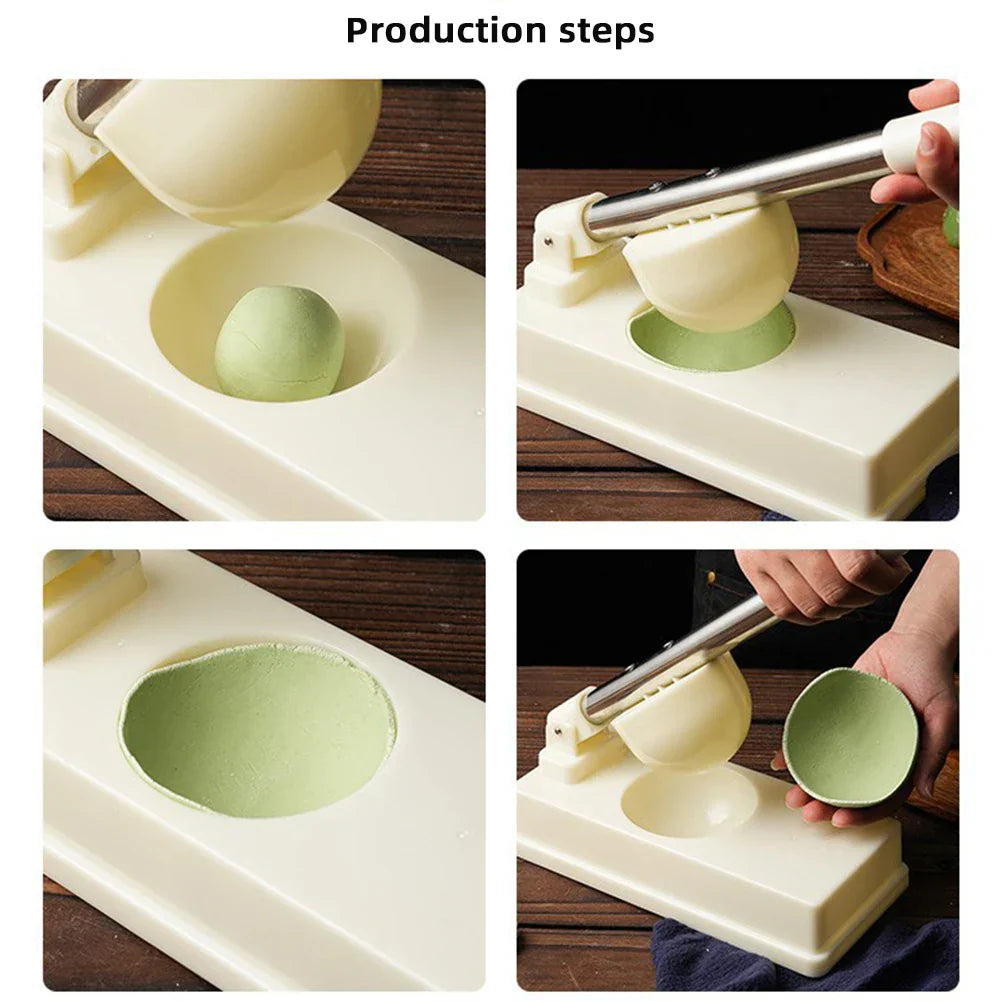 Production steps