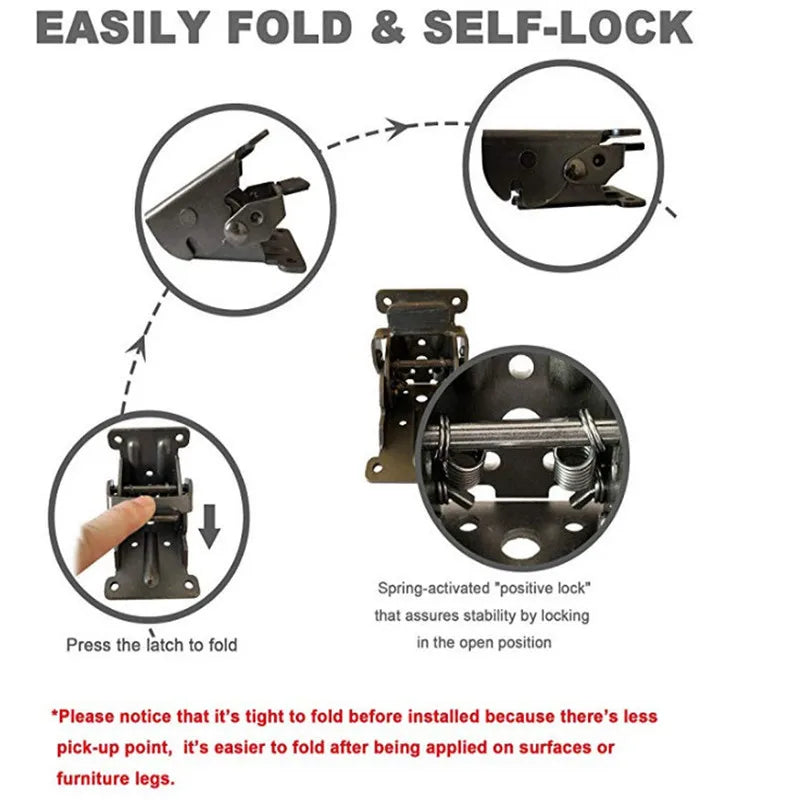 EASILY FOLD & SELF-LOCK

Press the latch to fold

Spring-activated "positive lock" that assures stability by locking in the open position

*Please notice that it's tight to fold before installed because there's less pick-up point, it's easier to fold after being applied on surfaces or furniture legs.