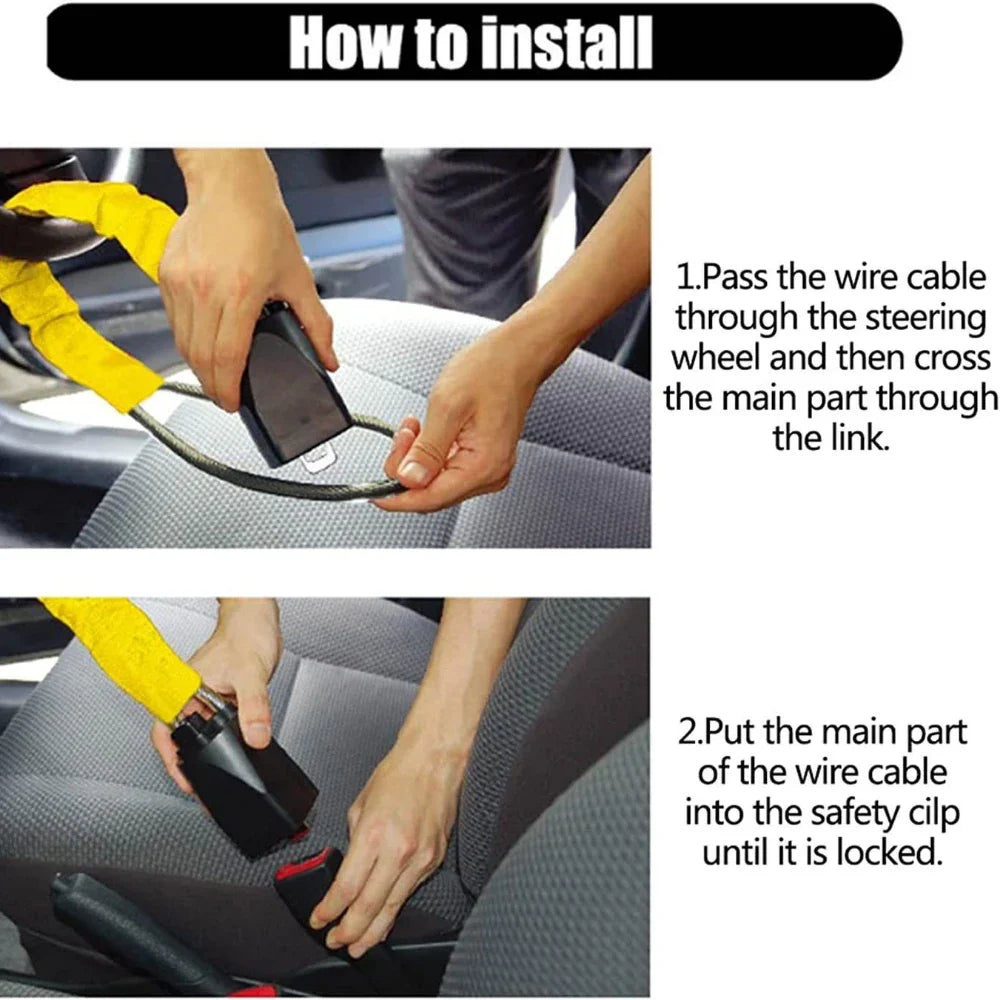 How to install

1.Pass the wire cable through the steering wheel and then cross the main part through the link.

2.Put the main part of the wire cable into the safety cilp until it is locked.