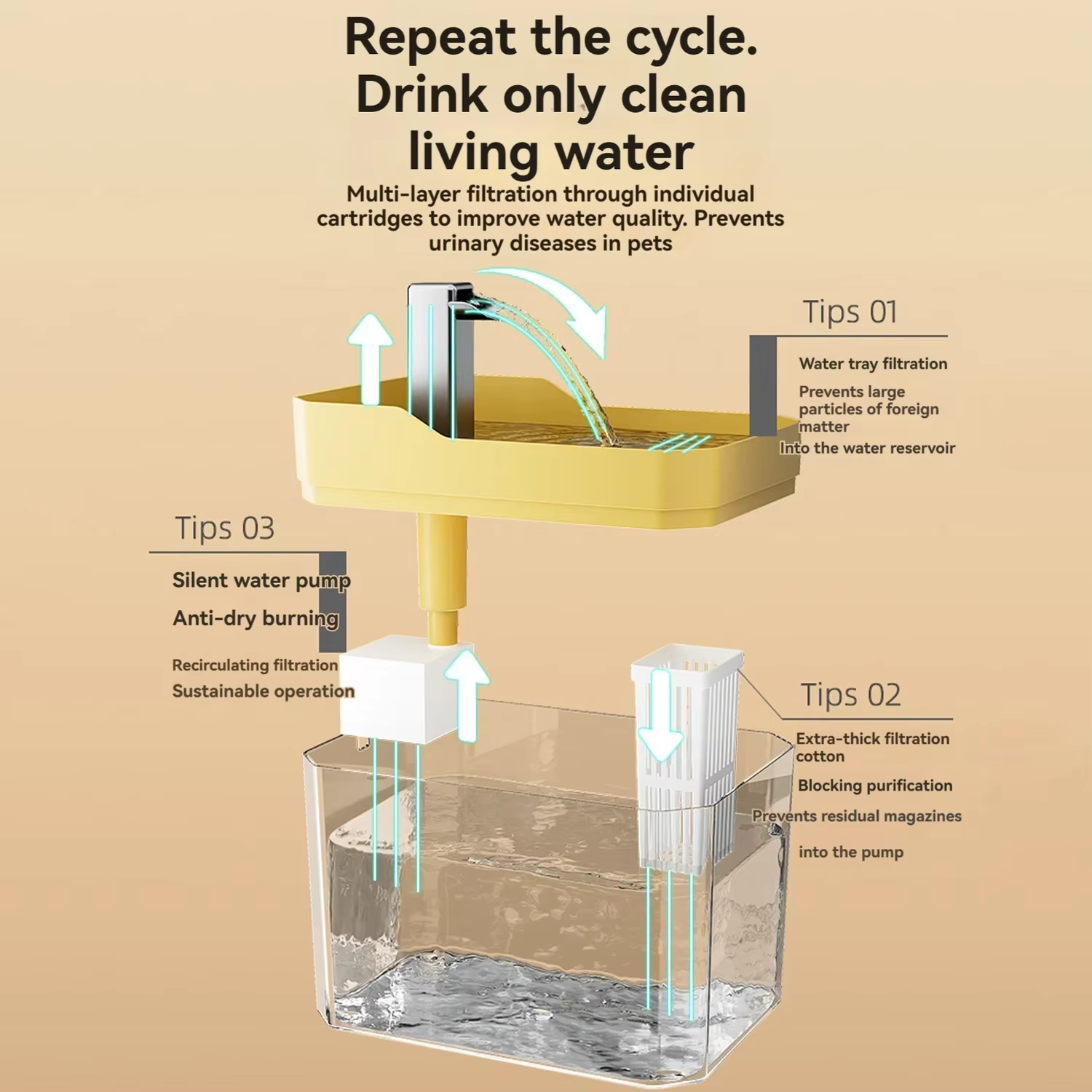 Repeat the cycle.
Drink only clean living water

Multi-layer filtration through individual cartridges to improve water quality. Prevents urinary diseases in pets

Tips 01

Water tray filtration

Prevents large particles of foreign matter Into the water reservoir

Tips 03

Silent water pump

Anti-dry burning

Recirculating filtration

Sustainable operation

Tips 02

Extra-thick filtration cotton

Blocking purification

Prevents residual magazines

into the pump