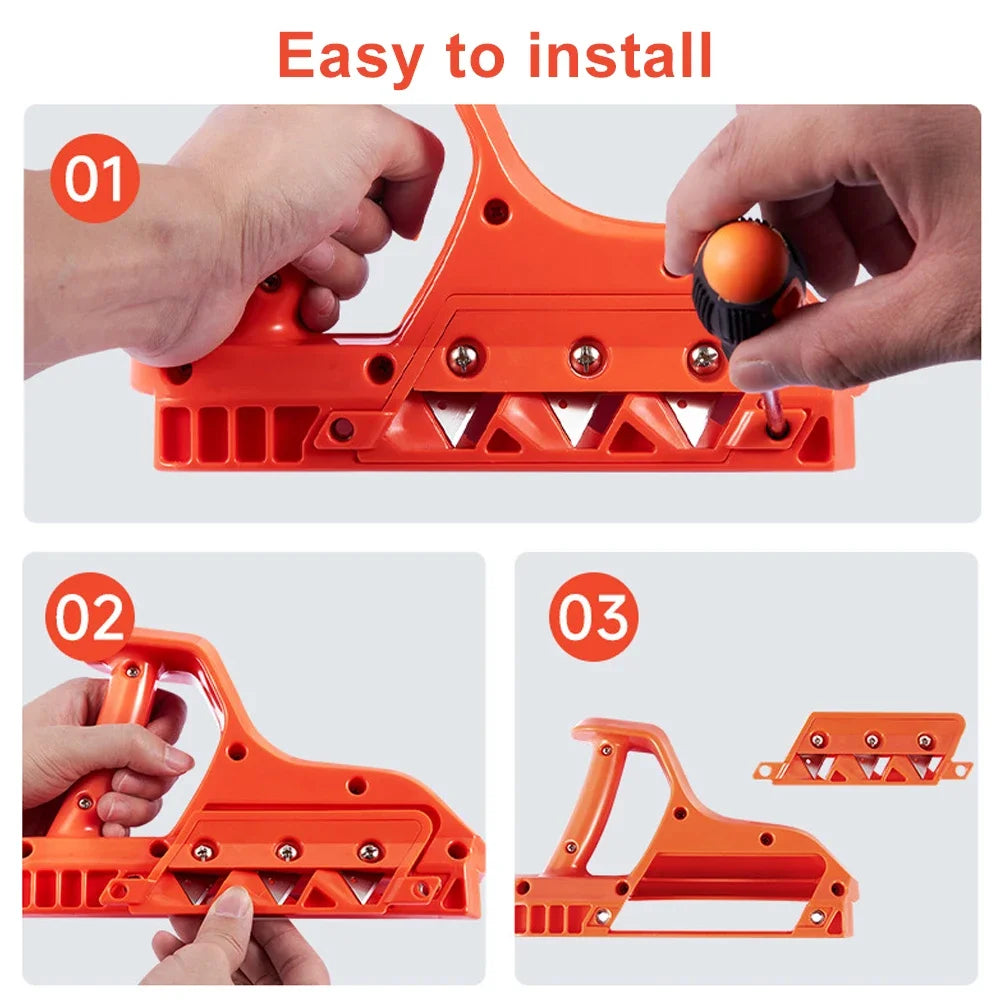 Easy to install

01

02

03