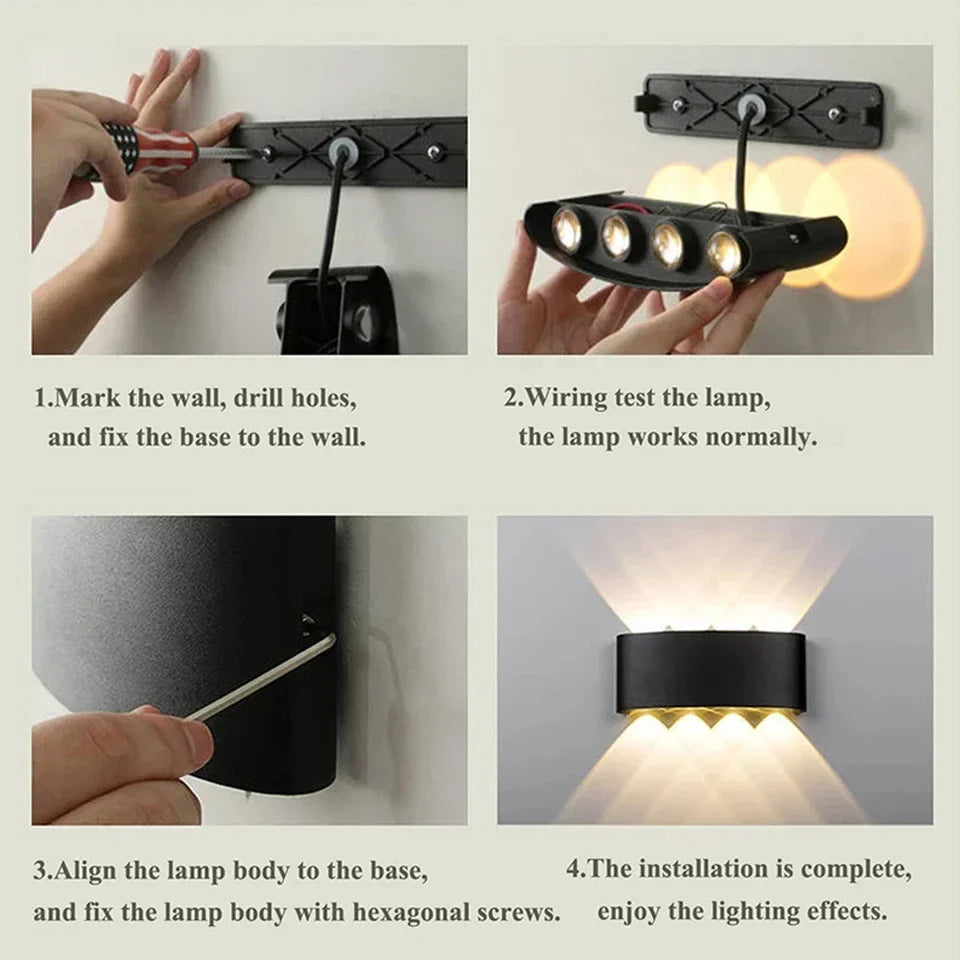 1.Mark the wall, drill holes, and fix the base to the wall.

2.Wiring test the lamp, the lamp works normally.

3.Align the lamp body to the base, and fix the lamp body with hexagonal screws.

4.The installation is complete, enjoy the lighting effects.