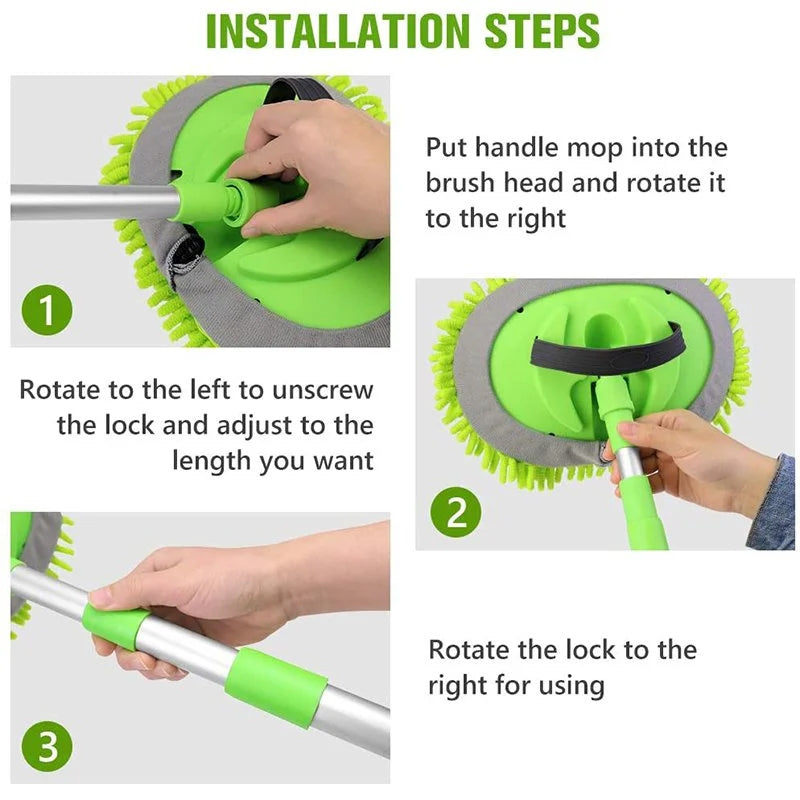 INSTALLATION STEPS

1

Put handle mop into the brush head and rotate it to the right

Rotate to the left to unscrew the lock and adjust to the length you want

2

3

Rotate the lock to the right for using