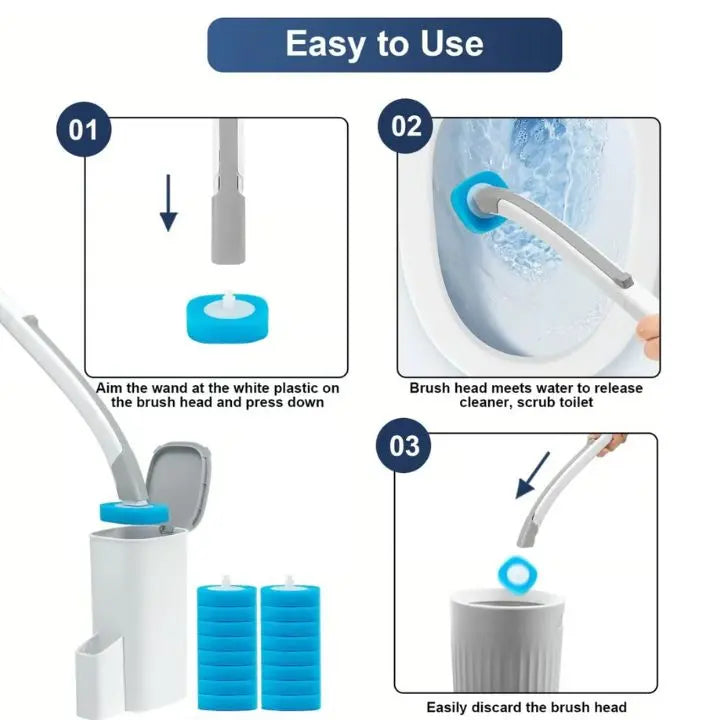 Easy to Use

01

Aim the wand at the white plastic on the brush head and press down

02

Brush head meets water to release cleaner, scrub toilet

03

Easily discard the brush head