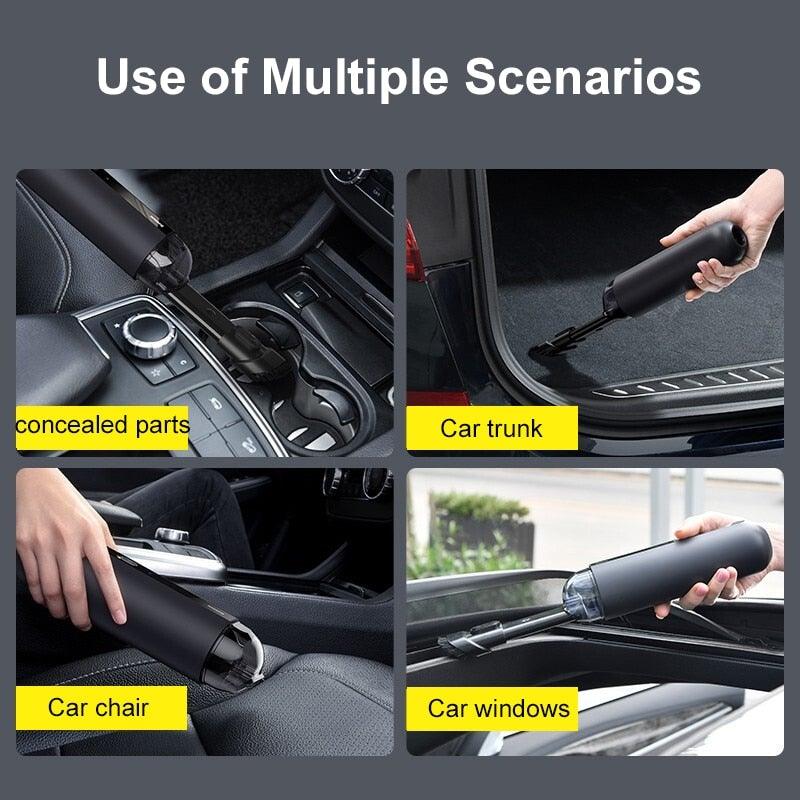 Use of Multiple Scenarios

concealed parts

Car trunk

Car chair

Car windows