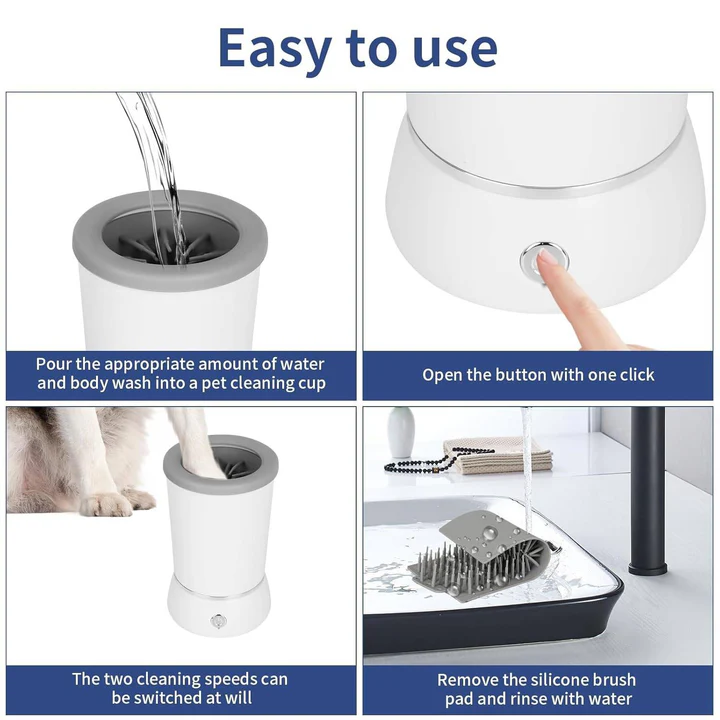 Easy to use

Pour the appropriate amount of water and body wash into a pet cleaning cup

Open the button with one click

The two cleaning speeds can be switched at will

Remove the silicone brush pad and rinse with water