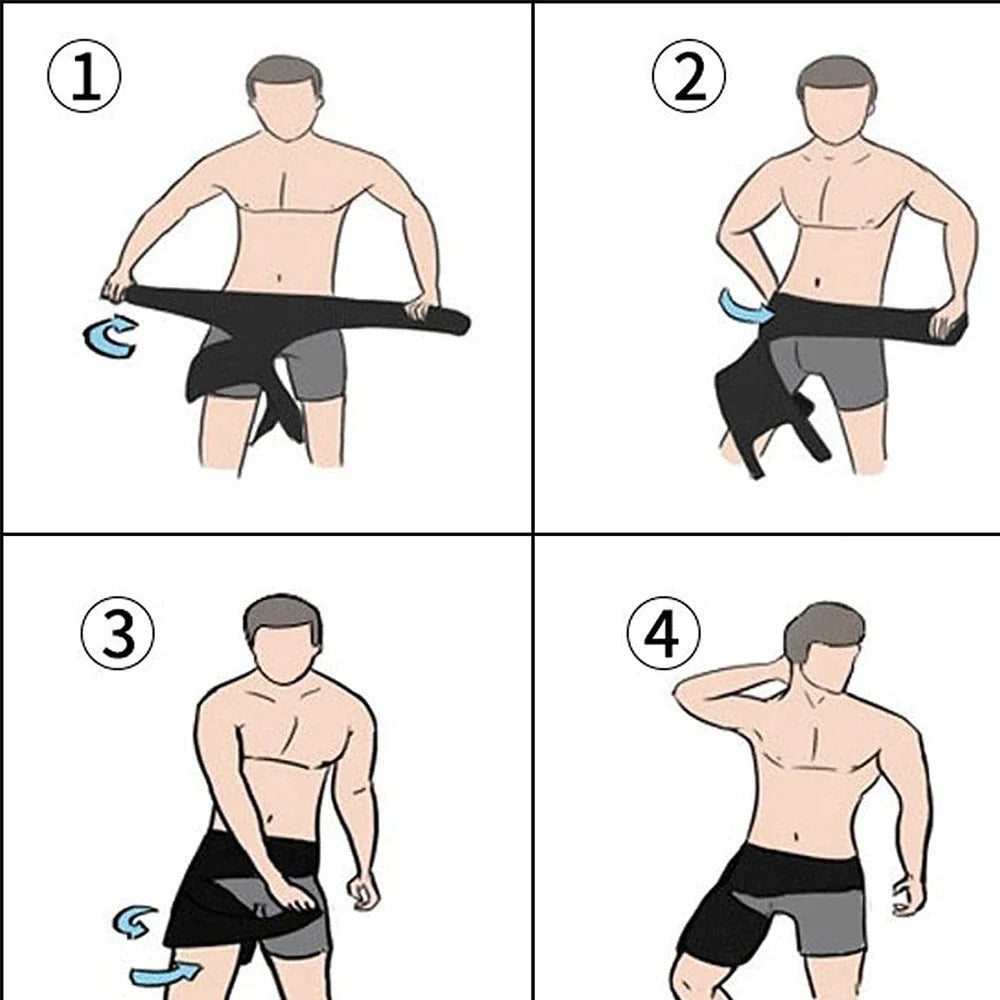 ①
②
③
④