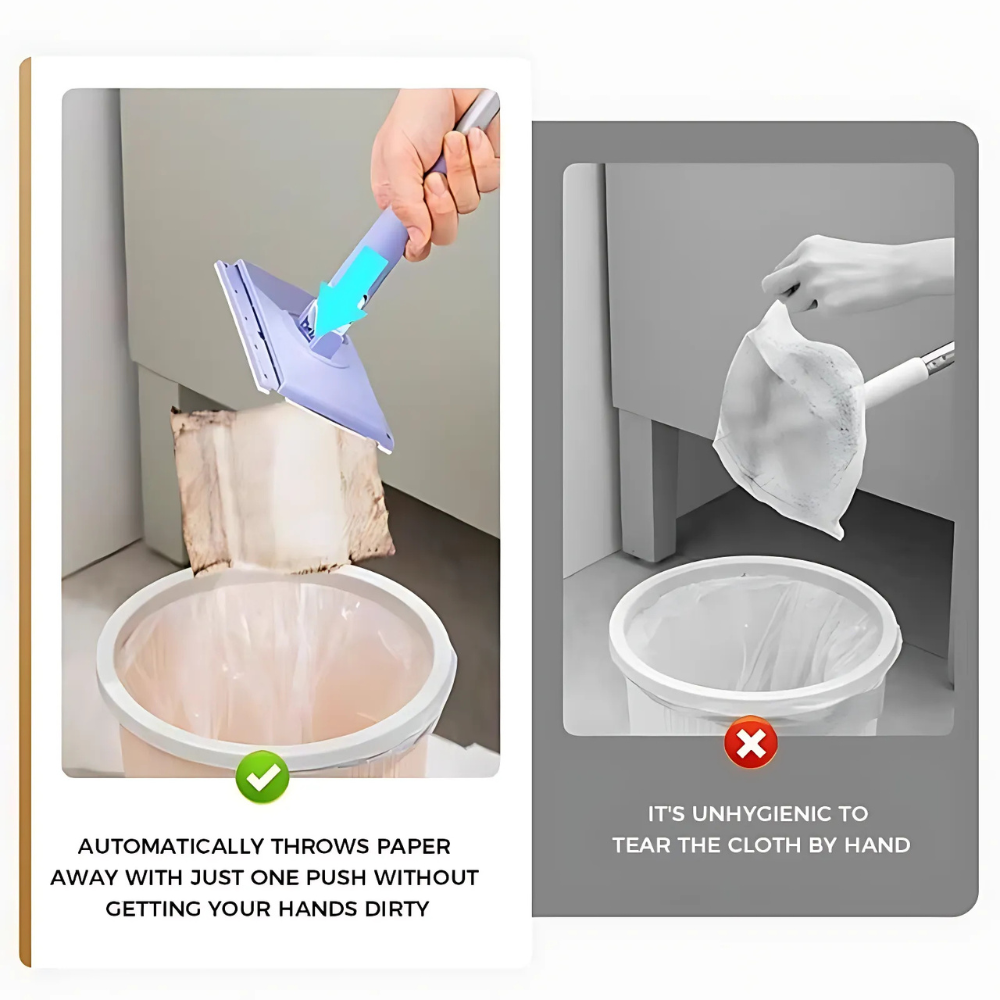 AUTOMATICALLY THROWS PAPER AWAY WITH JUST ONE PUSH WITHOUT GETTING YOUR HANDS DIRTY

IT'S UNHYGIENIC TO TEAR THE CLOTH BY HAND