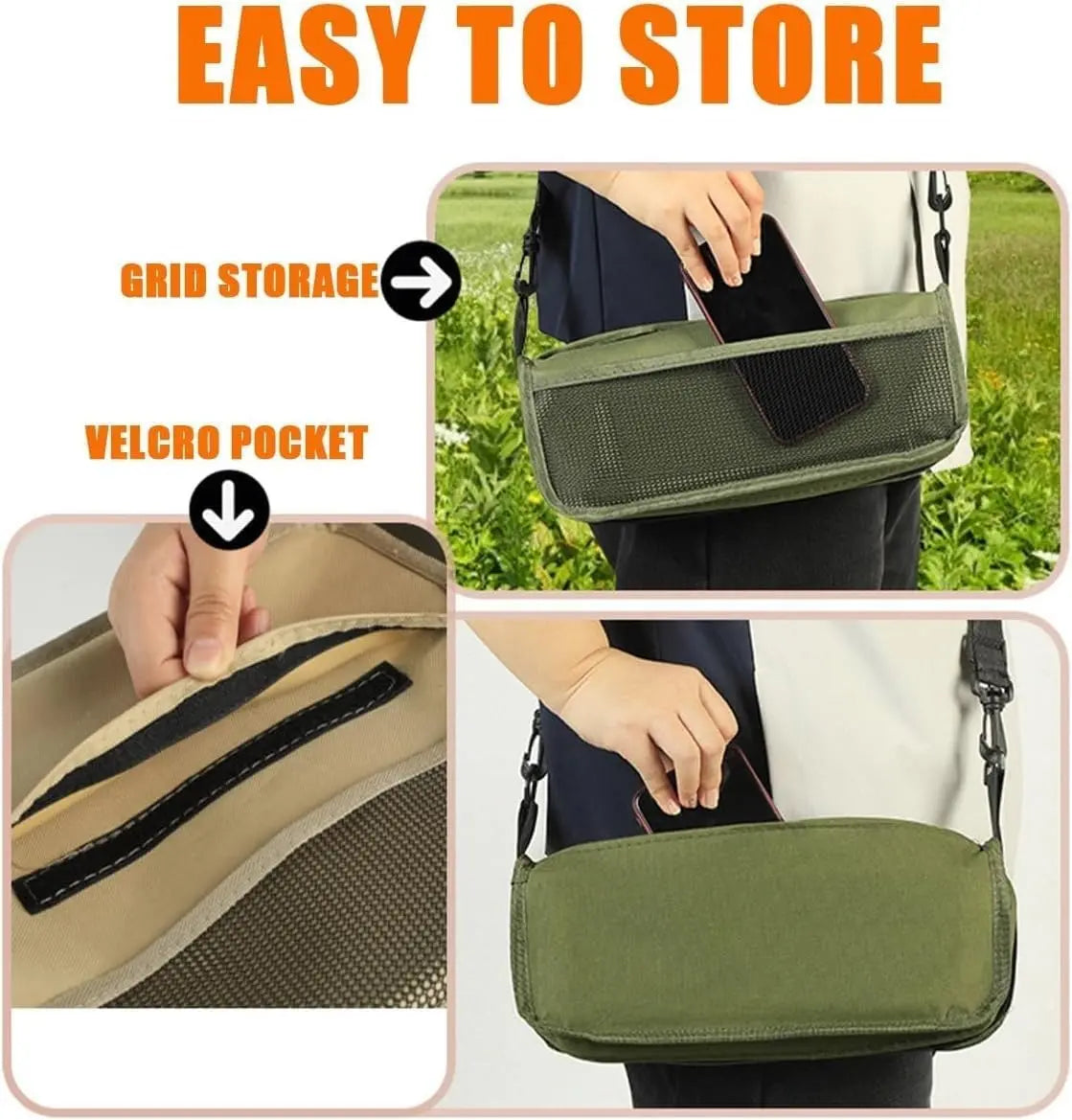 EASY TO STORE

GRID STORAGE

VELCRO POCKET