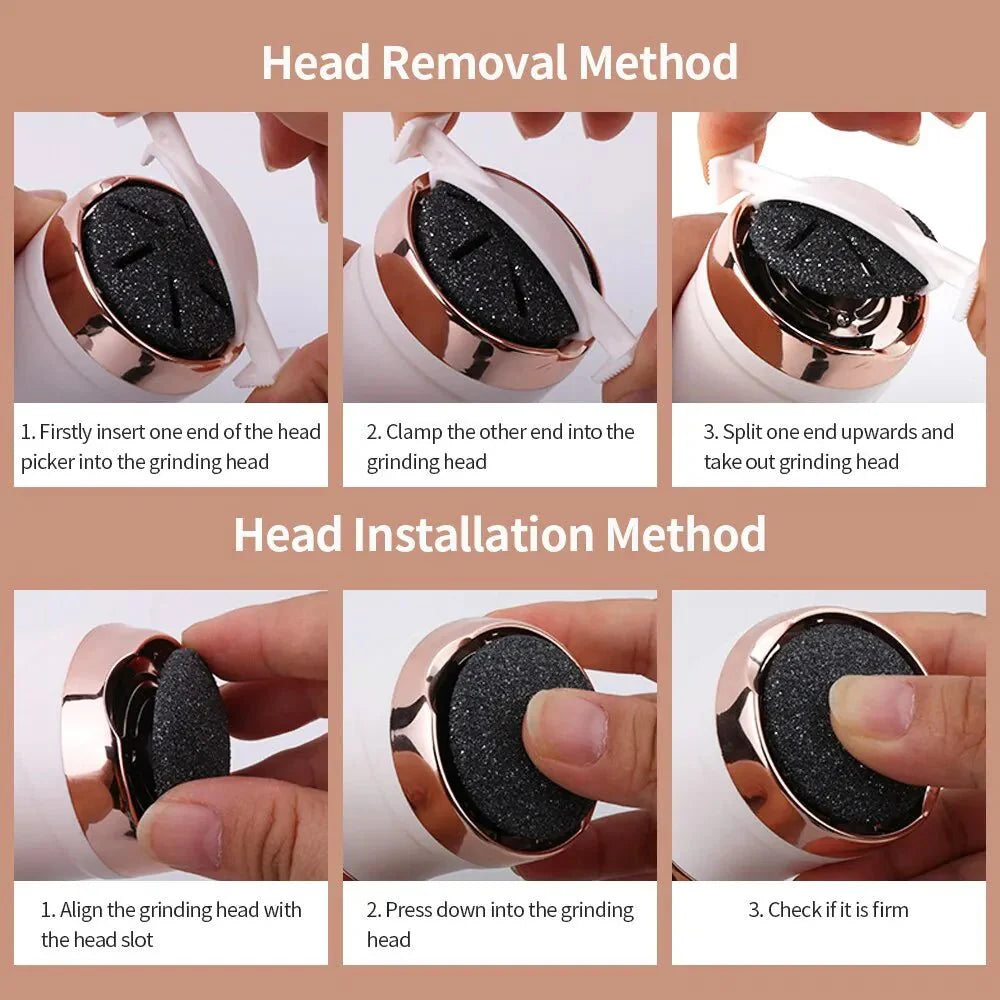 Head Removal Method

1. Firstly insert one end of the head picker into the grinding head

2. Clamp the other end into the grinding head

3. Split one end upwards and take out grinding head

Head Installation Method

1. Align the grinding head with the head slot

2. Press down into the grinding head

3. Check if it is firm