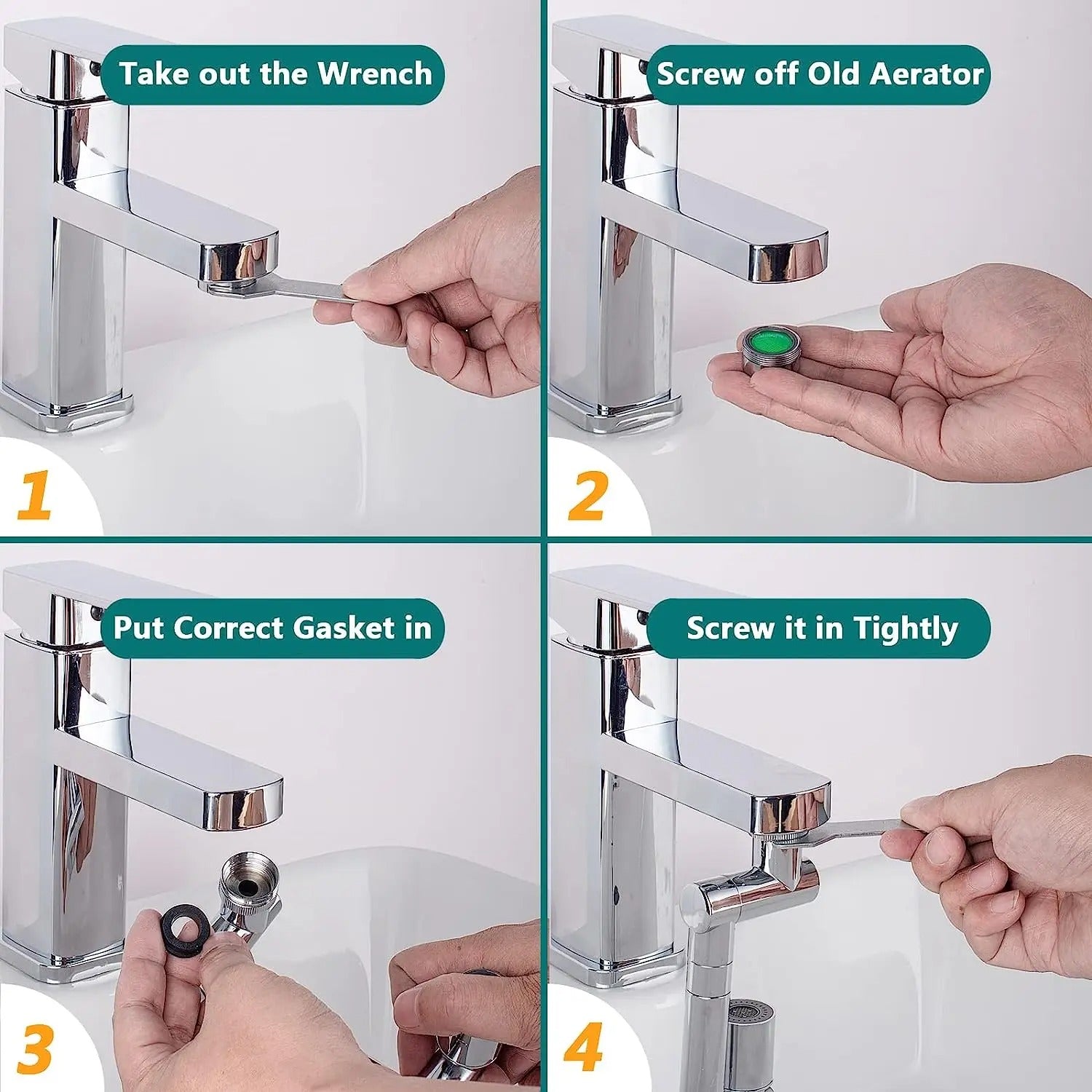 Take out the Wrench

1

Screw off Old Aerator

2

Put Correct Gasket in

3

Screw it in Tightly

4