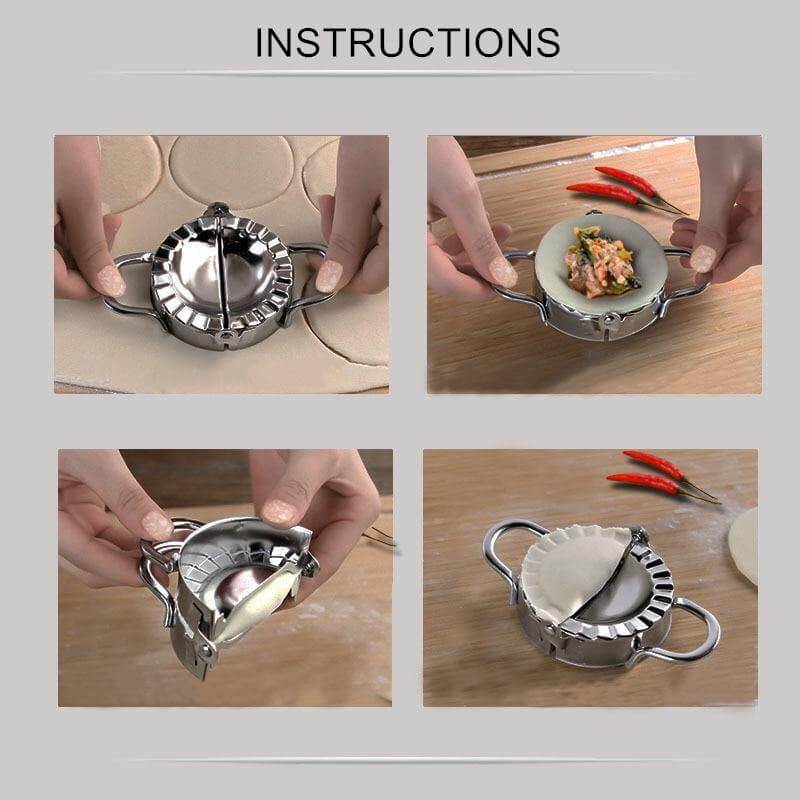 INSTRUCTIONS