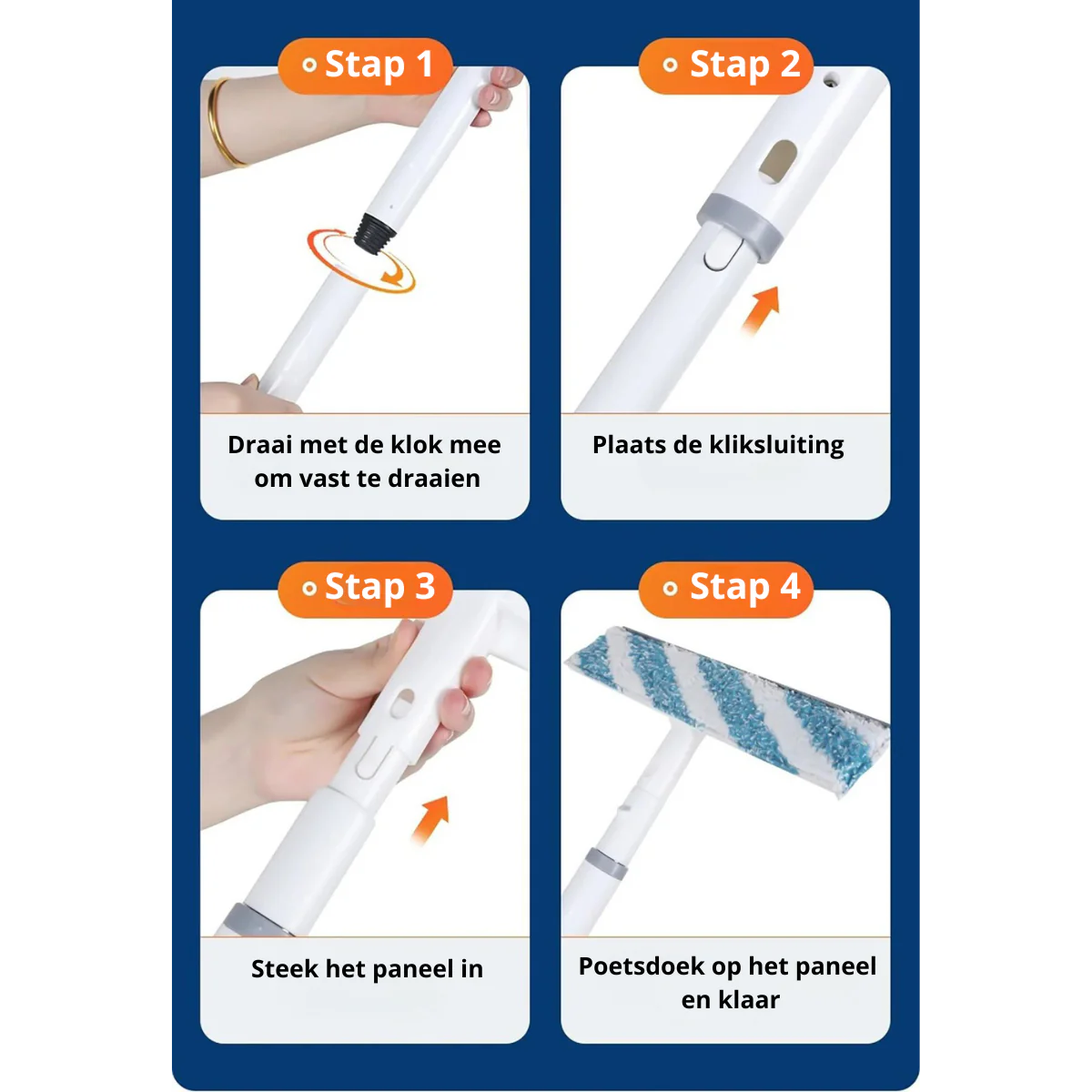 Stap 1

Draai met de klok mee om vast te draaien

Stap 2

Plaats de kliksluiting

Stap 3

Steek het paneel in

Stap 4

Poetsdoek op het paneel en klaar