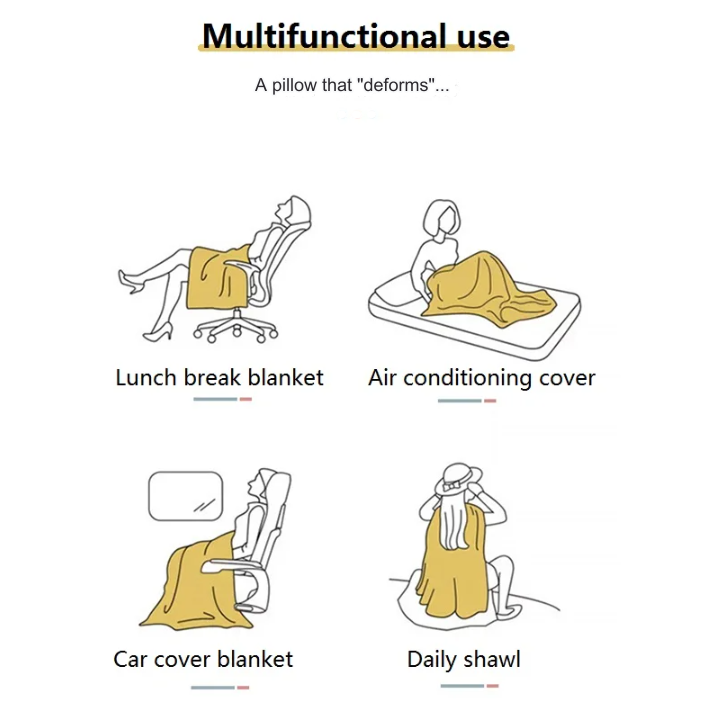 Multifunctional use

A pillow that "deforms"...

Lunch break blanket

Air conditioning cover

Car cover blanket

Daily shawl