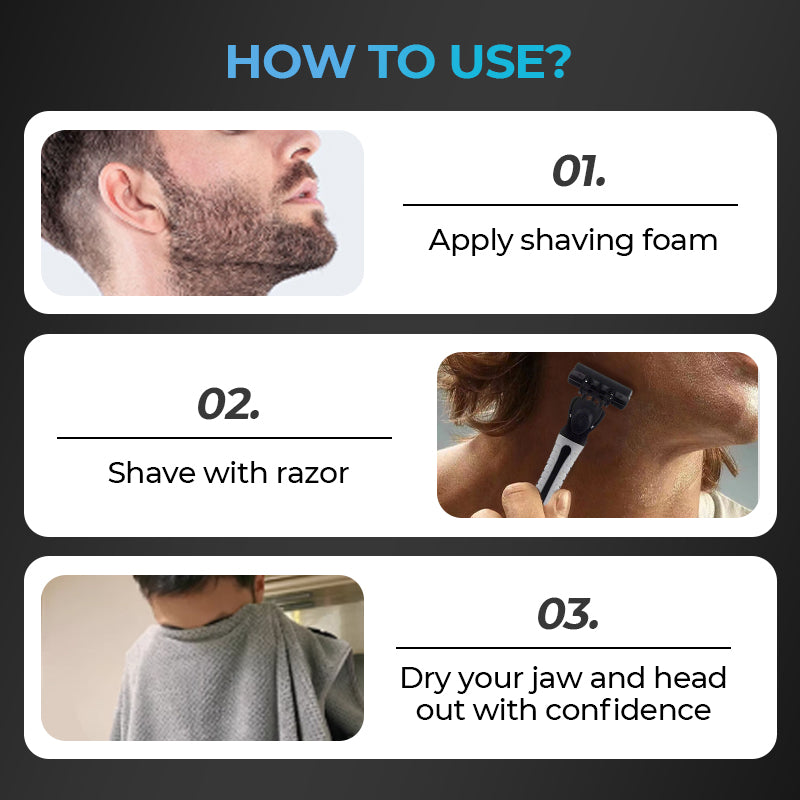 HOW TO USE?

01.

Apply shaving foam

02.

Shave with razor

03.

Dry your jaw and head out with confidence