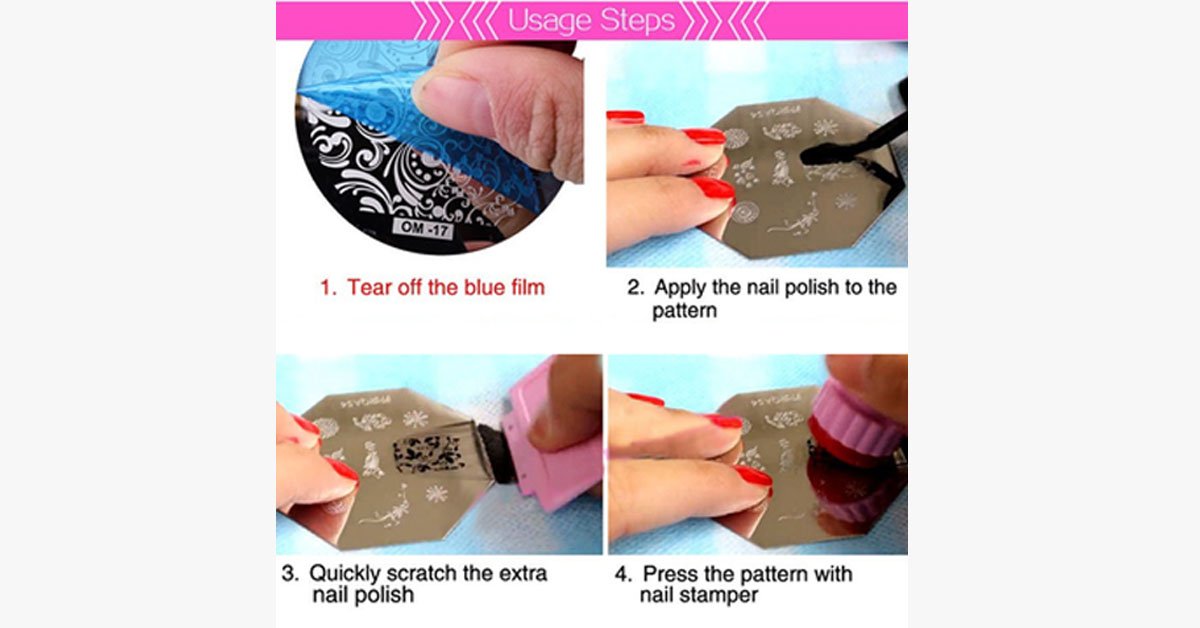 Usage Steps

OM -17

1. Tear off the blue film

2. Apply the nail polish to the pattern

3. Quickly scratch the extra nail polish

4. Press the pattern with nail stamper