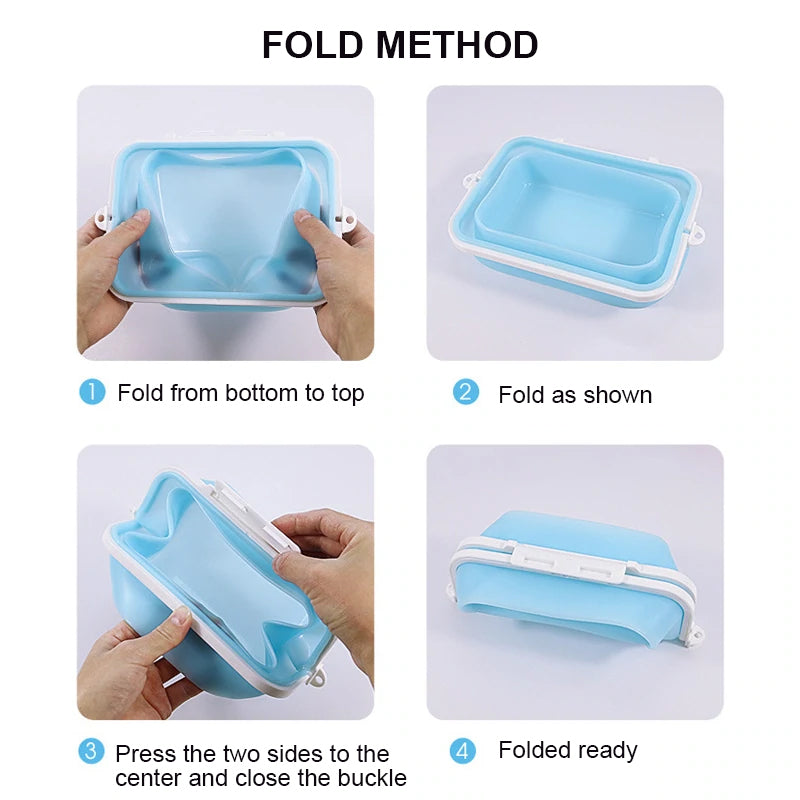 FOLD METHOD

1 Fold from bottom to top

2 Fold as shown

3 Press the two sides to the center and close the buckle

4 Folded ready