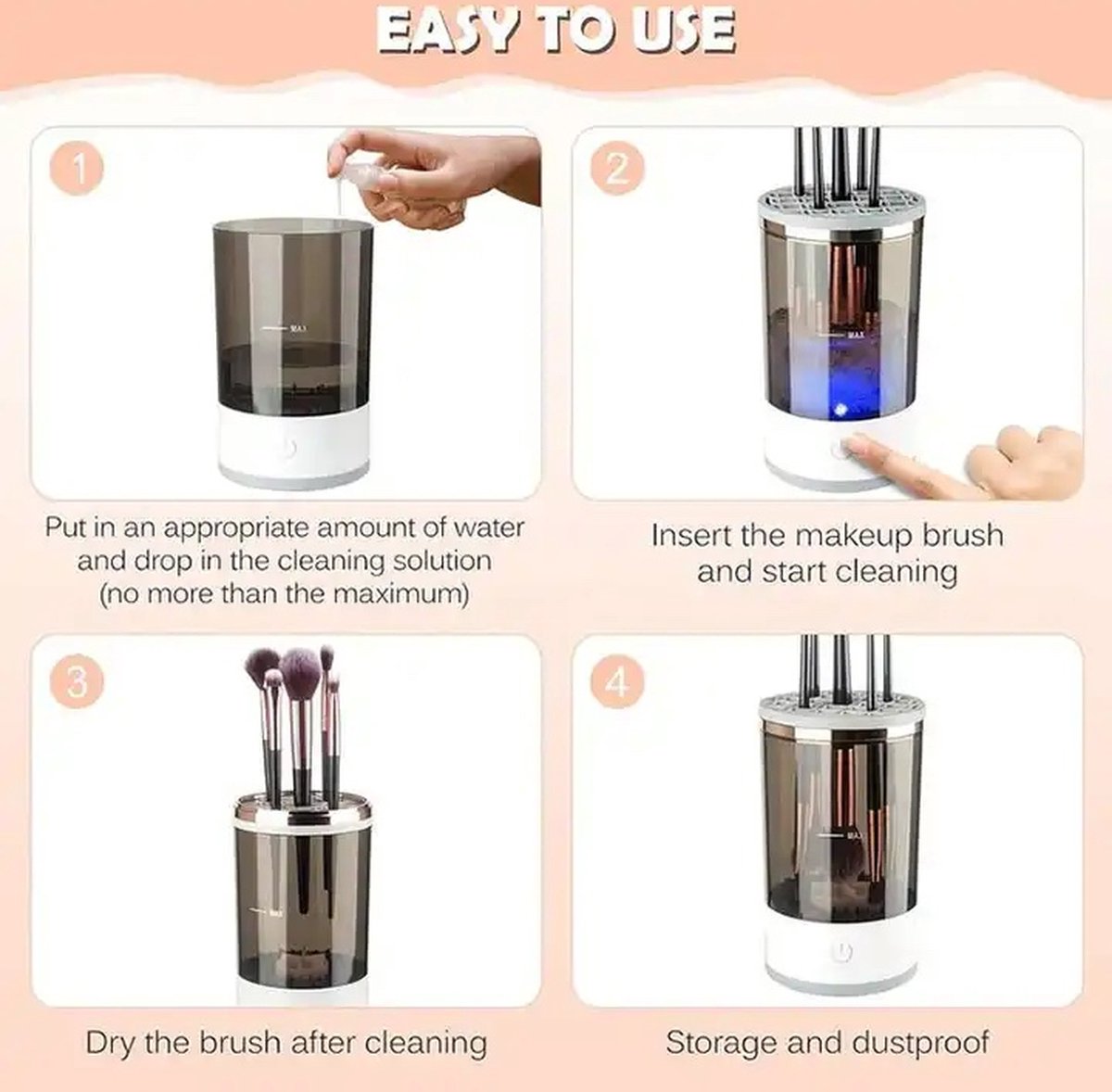 EASY TO USE

1

MAX

Put in an appropriate amount of water and drop in the cleaning solution (no more than the maximum)

2

MAX

Insert the makeup brush and start cleaning

3

MAX

Dry the brush after cleaning

4

MAX

Storage and dustproof