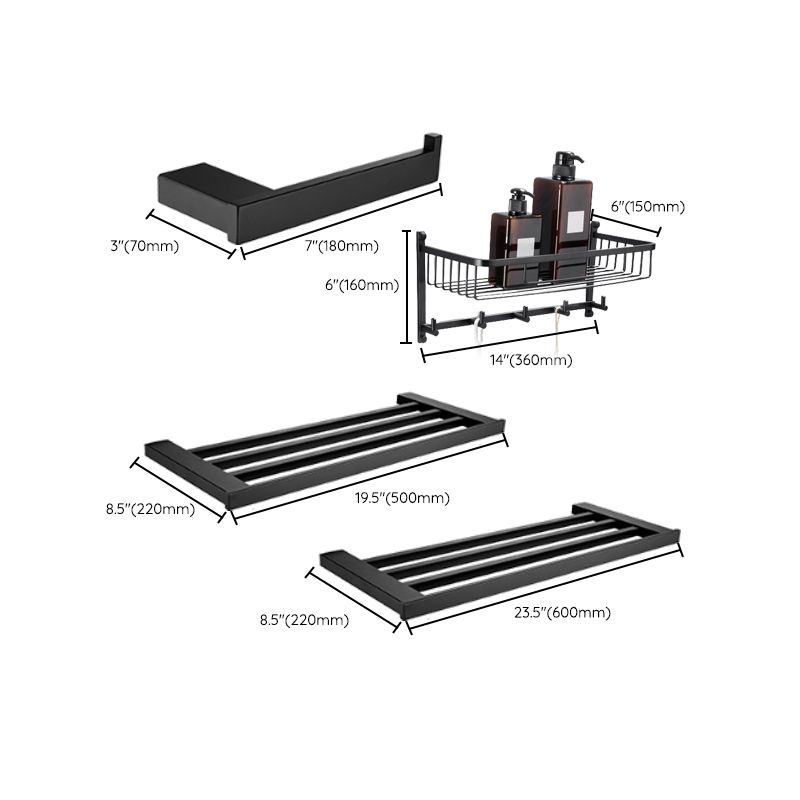 3"(70mm)
7"(180mm)
6"(150mm)
6"(160mm)
14"(360mm)
8.5"(220mm)
19.5"(500mm)
8.5"(220mm)
23.5"(600mm)