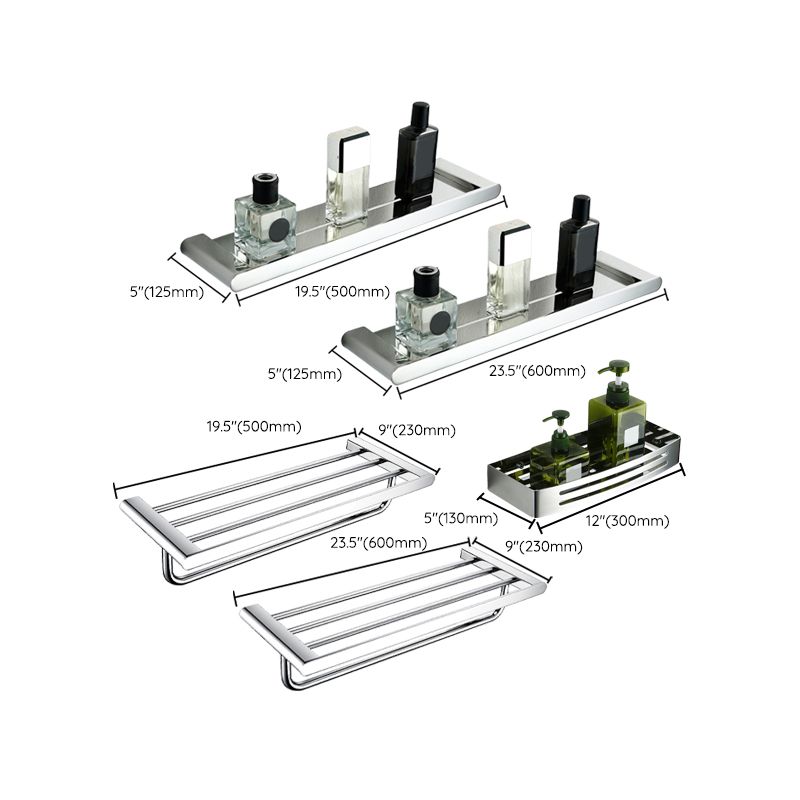 5"(125mm)
19.5"(500mm)
5"(125mm)
23.5"(600mm)
19.5"(500mm)
9"(230mm)
5"(130mm)
12"(300mm)
23.5"(600mm)
9"(230mm)