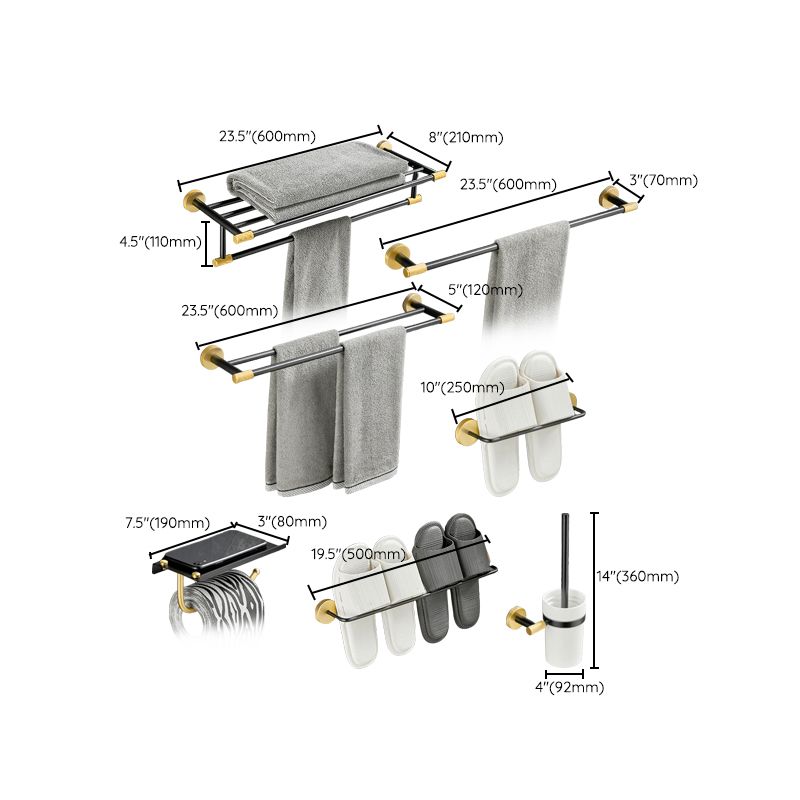 23.5"(600mm)
8"(210mm)
4.5"(110mm)
23.5"(600mm)
3"(70mm)
23.5"(600mm)
5"(120mm)
10"(250mm)
7.5"(190mm)
3"(80mm)
19.5"(500mm)
14"(360mm)
4"(92mm)