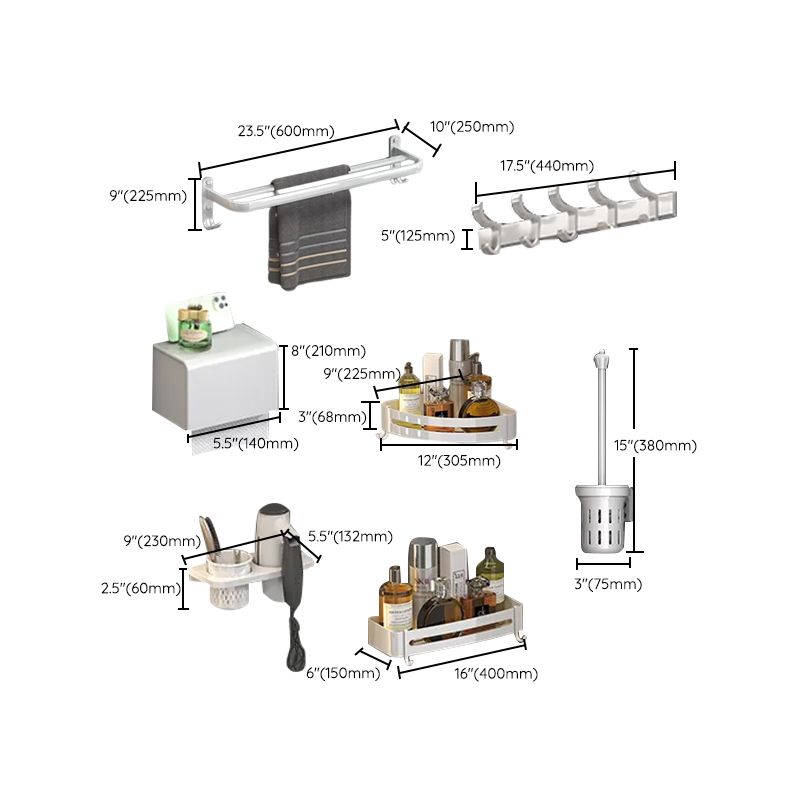 23.5"(600mm)
10"(250mm)
9"(225mm)
17.5"(440mm)
5"(125mm)

8"(210mm)
5.5"(140mm)
9"(225mm)
3"(68mm)
12"(305mm)
15"(380mm)
3"(75mm)

9"(230mm)
5.5"(132mm)
2.5"(60mm)
6"(150mm)
16"(400mm)