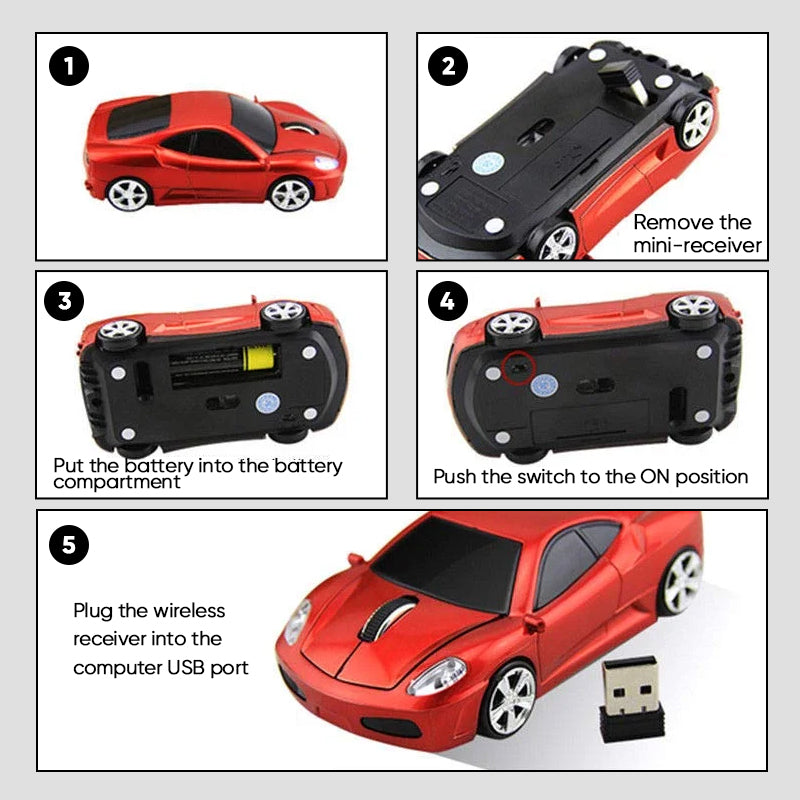 1

2

Remove the mini-receiver

3

Put the battery into the battery compartment

4

Push the switch to the ON position

5

Plug the wireless receiver into the computer USB port