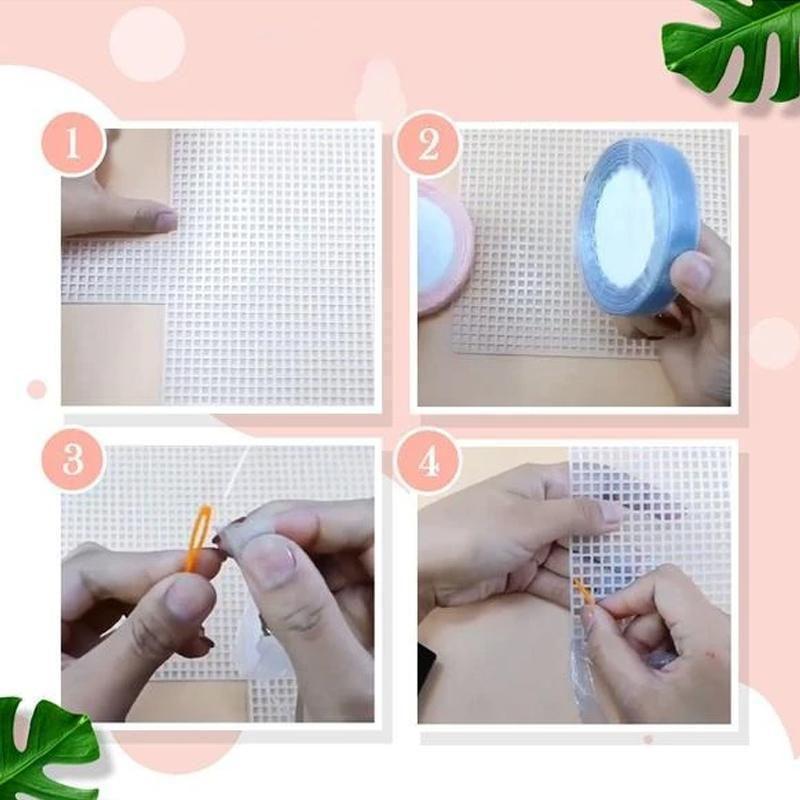 1
2
3
4