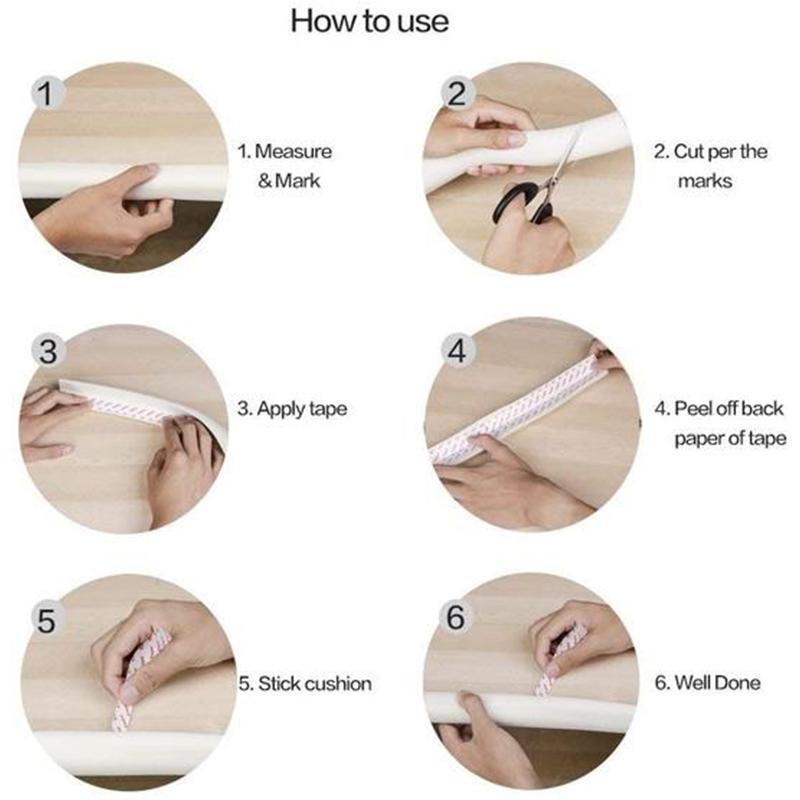 How to use

1

1. Measure & Mark

2

2. Cut per the marks

3

3. Apply tape

4

4. Peel off back paper of tape

5

5. Stick cushion

6

6. Well Done