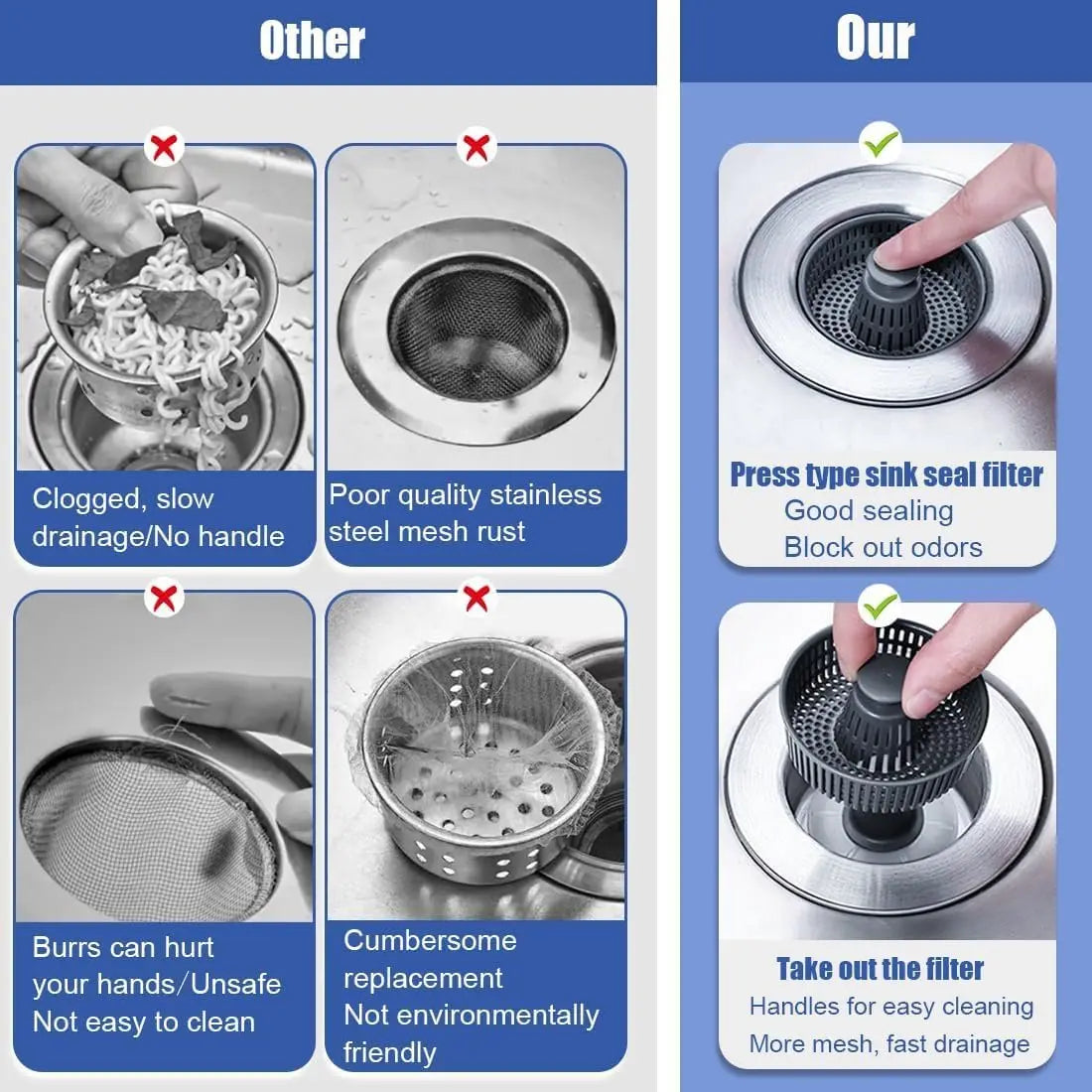 Other

Clogged, slow drainage/No handle

Poor quality stainless steel mesh rust

Burrs can hurt your hands/Unsafe Not easy to clean

Cumbersome replacement Not environmentally friendly

Our

Press type sink seal filter
Good sealing
Block out odors

Take out the filter
Handles for easy cleaning
More mesh, fast drainage