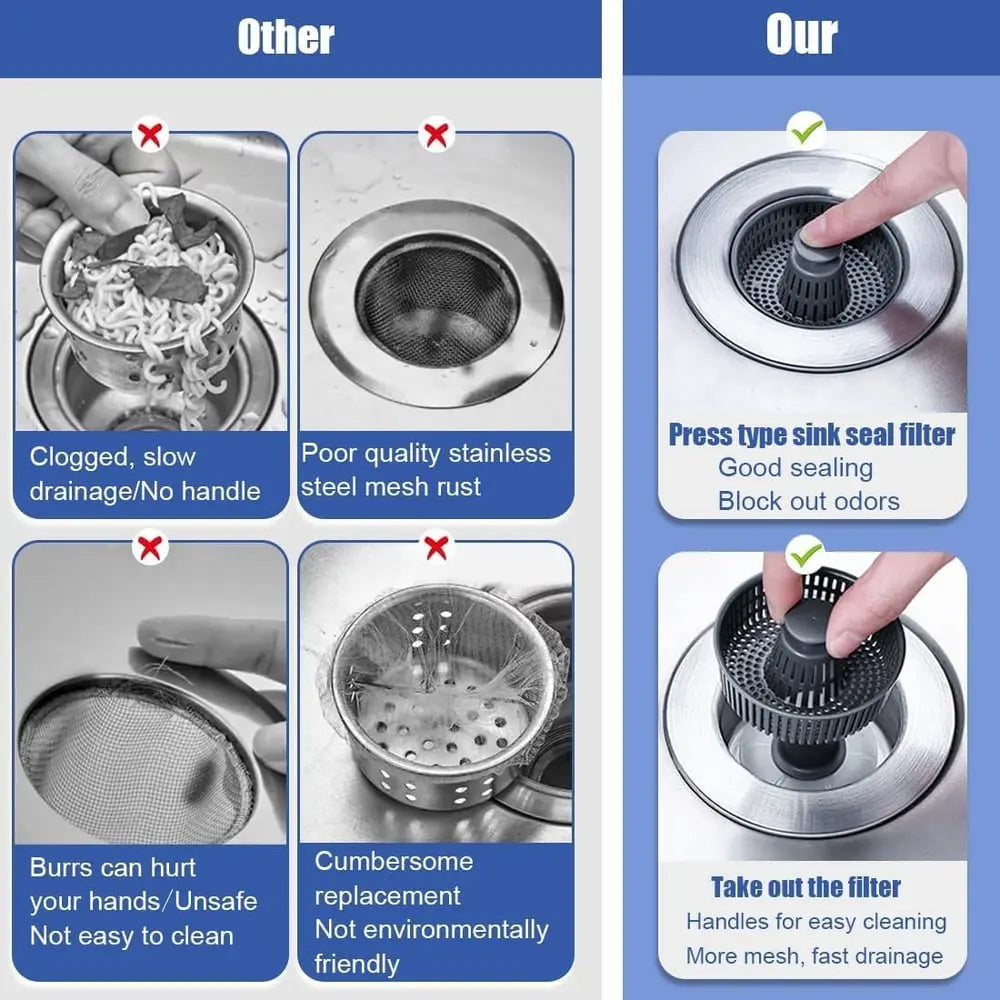 Other

Clogged, slow drainage/No handle

Poor quality stainless steel mesh rust

Burrs can hurt your hands/Unsafe
Not easy to clean

Cumbersome replacement
Not environmentally friendly

Our

Press type sink seal filter
Good sealing
Block out odors

Take out the filter
Handles for easy cleaning
More mesh, fast drainage