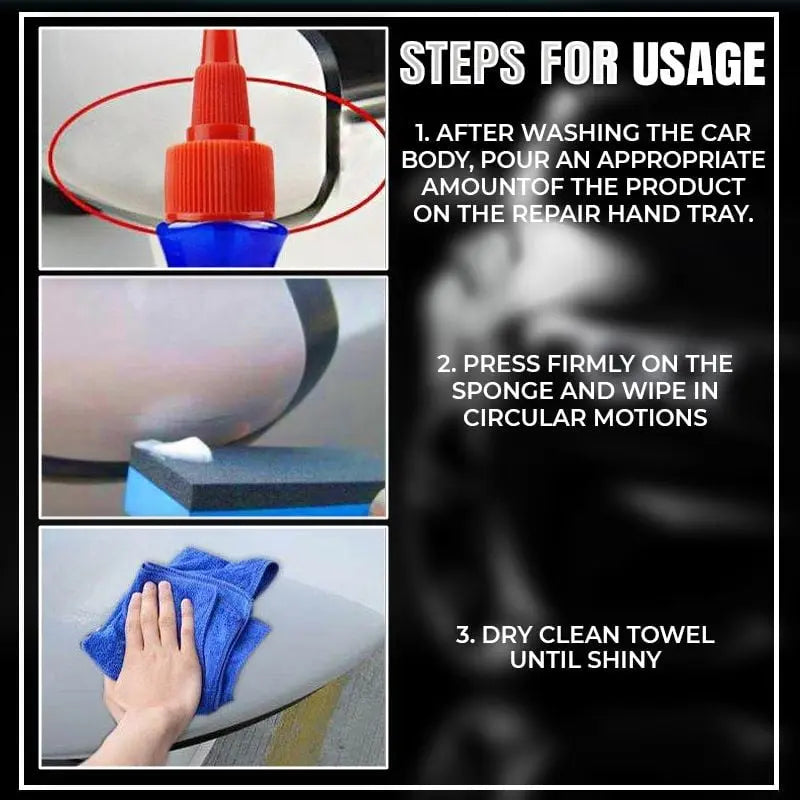 STEPS FOR USAGE

1. AFTER WASHING THE CAR BODY, POUR AN APPROPRIATE AMOUNTOF THE PRODUCT ON THE REPAIR HAND TRAY.

2. PRESS FIRMLY ON THE SPONGE AND WIPE IN CIRCULAR MOTIONS

3. DRY CLEAN TOWEL UNTIL SHINY