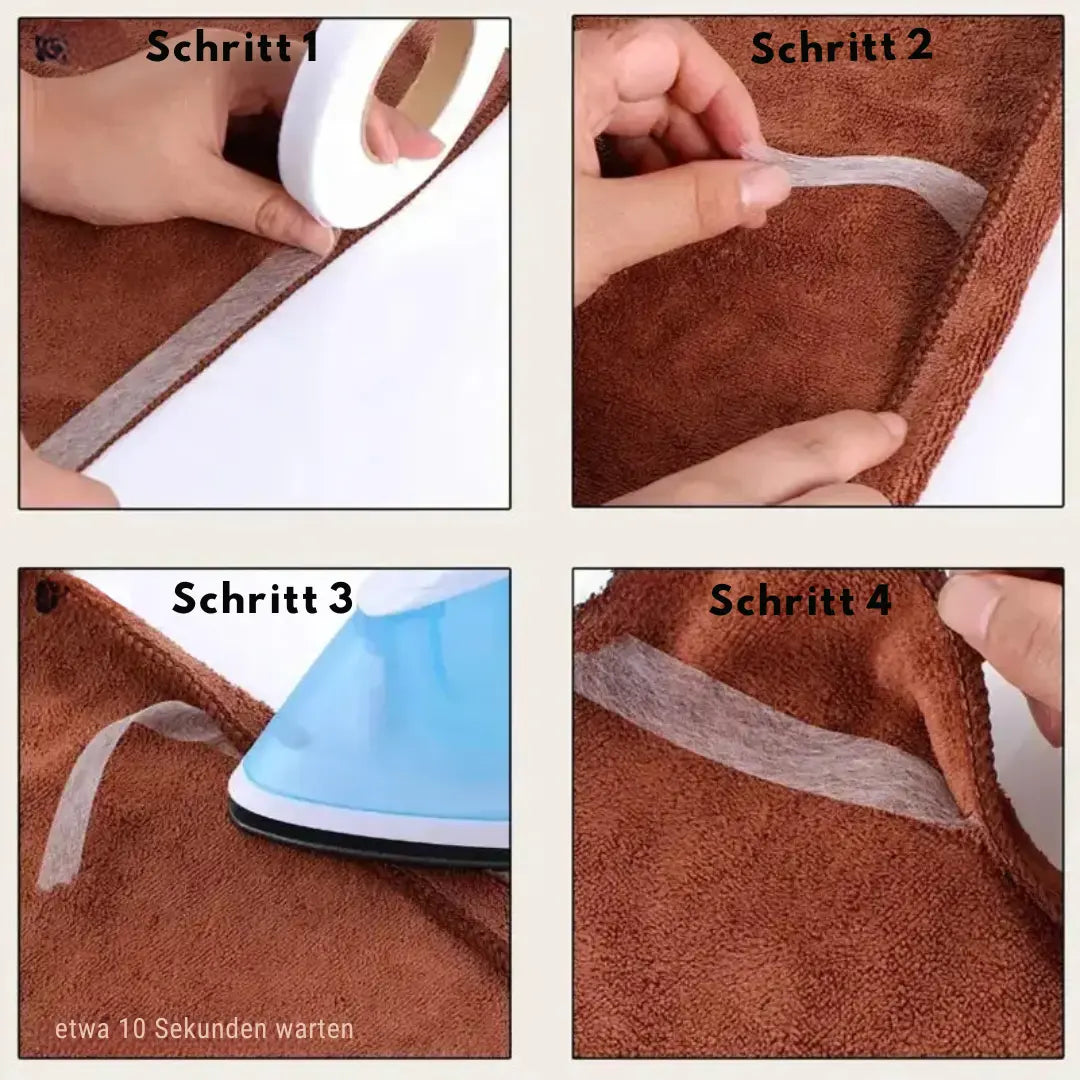 Schritt 1

Schritt 2

Schritt 3

etwa 10 Sekunden warten

Schritt 4