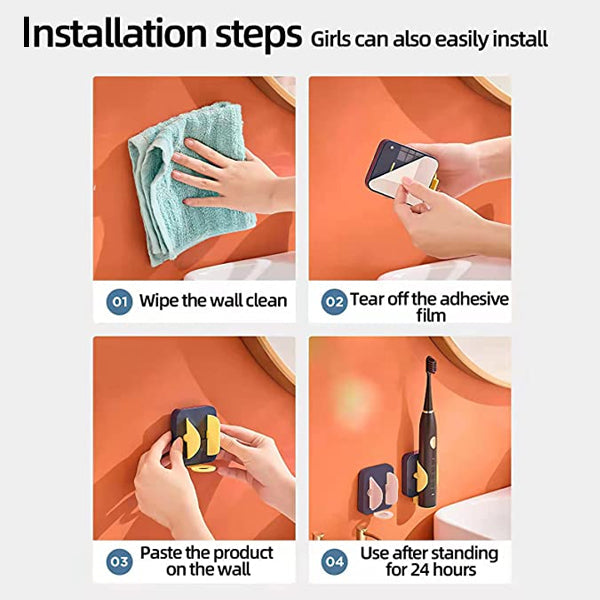 Installation steps Girls can also easily install

01 Wipe the wall clean

02 Tear off the adhesive film

03 Paste the product on the wall

04 Use after standing for 24 hours