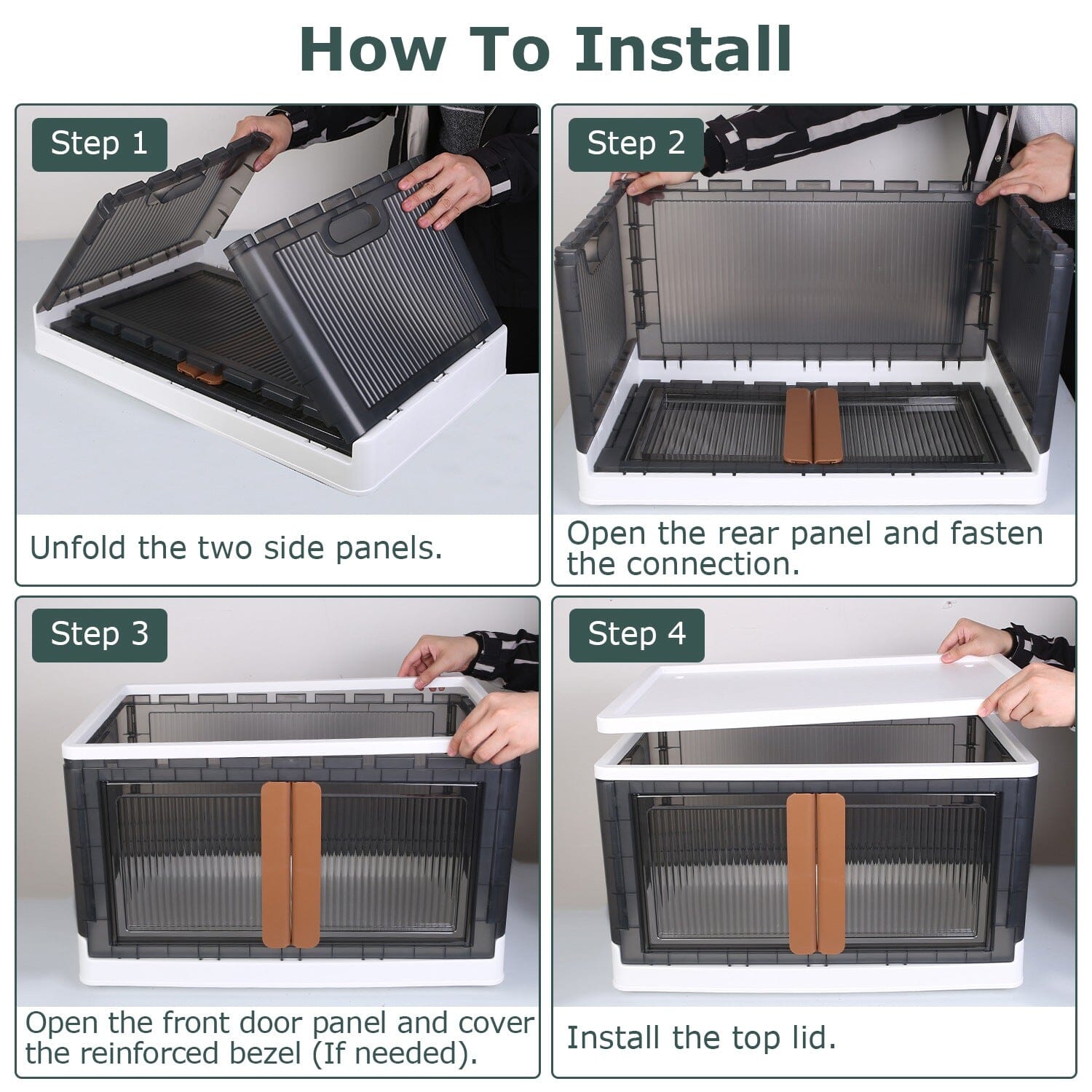 How To Install

Step 1

Unfold the two side panels.

Step 2

Open the rear panel and fasten the connection.

Step 3

Open the front door panel and cover the reinforced bezel (If needed).

Step 4

Install the top lid.