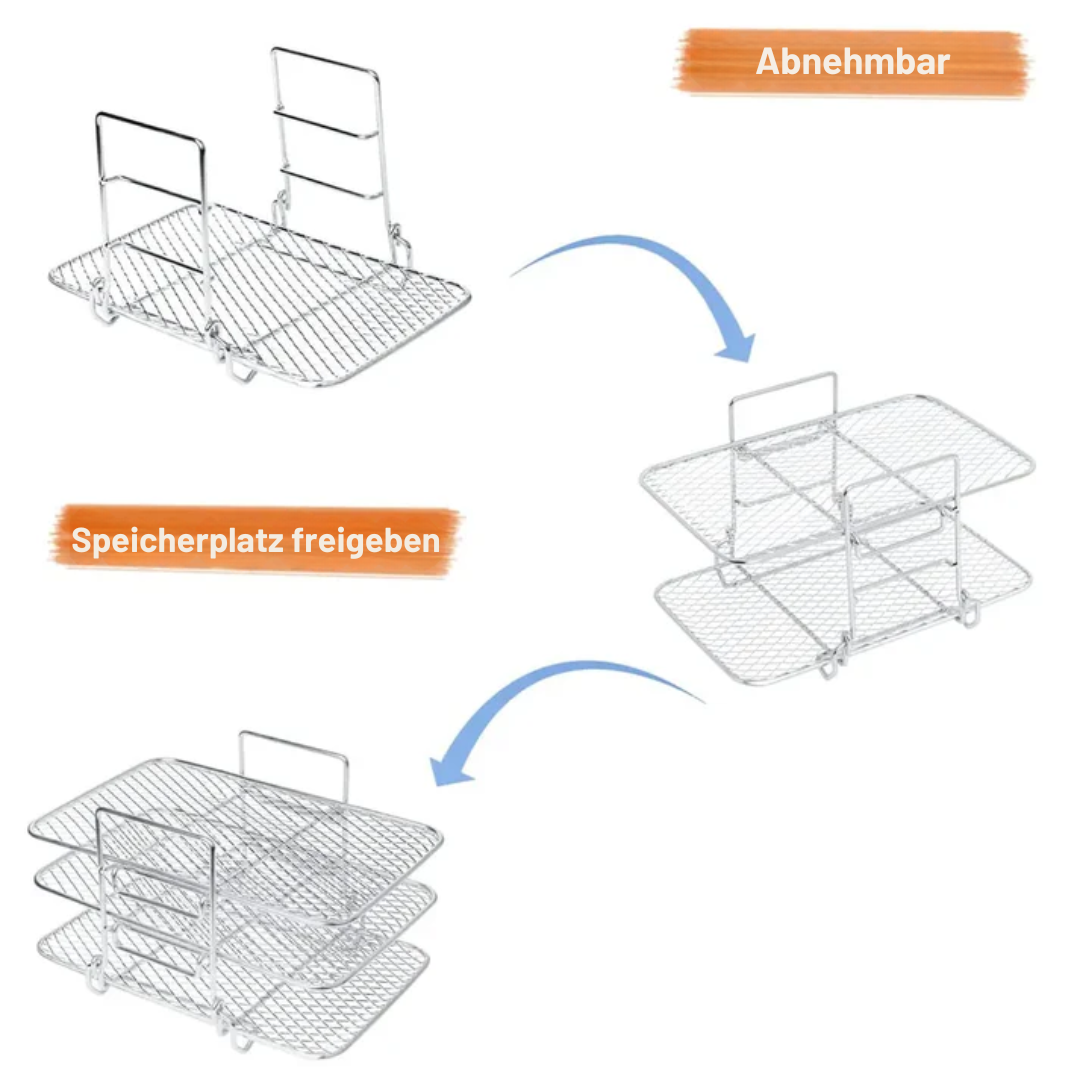 Abnehmbar

Speicherplatz freigeben