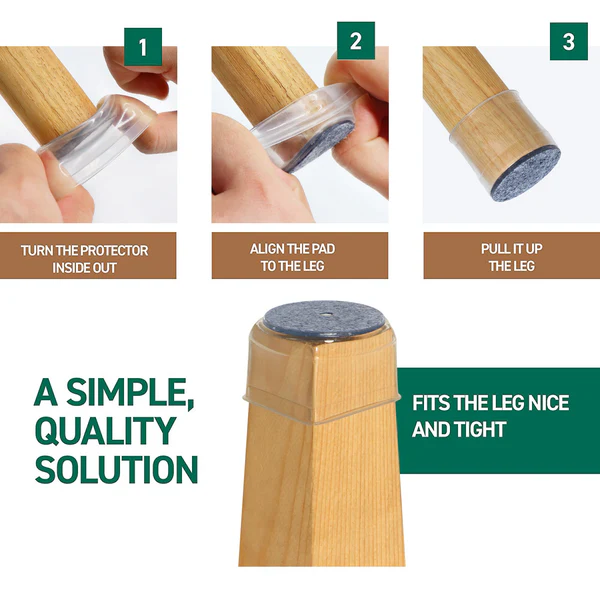 1

TURN THE PROTECTOR INSIDE OUT

2

ALIGN THE PAD TO THE LEG

3

PULL IT UP THE LEG

A SIMPLE, QUALITY SOLUTION

FITS THE LEG NICE AND TIGHT