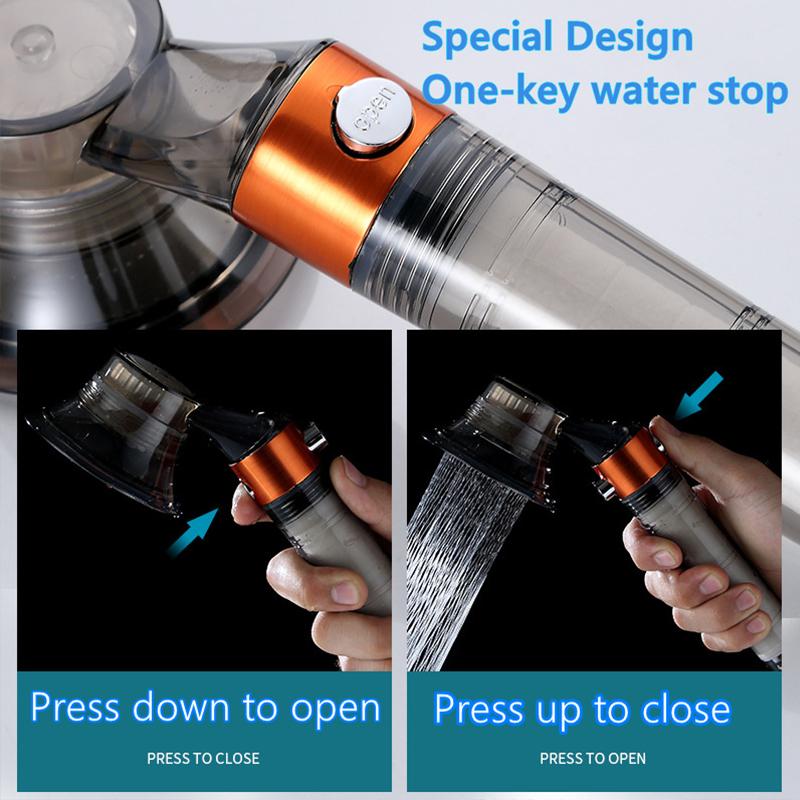 Special Design
One-key water stop

open

Press down to open
PRESS TO CLOSE

Press up to close
PRESS TO OPEN