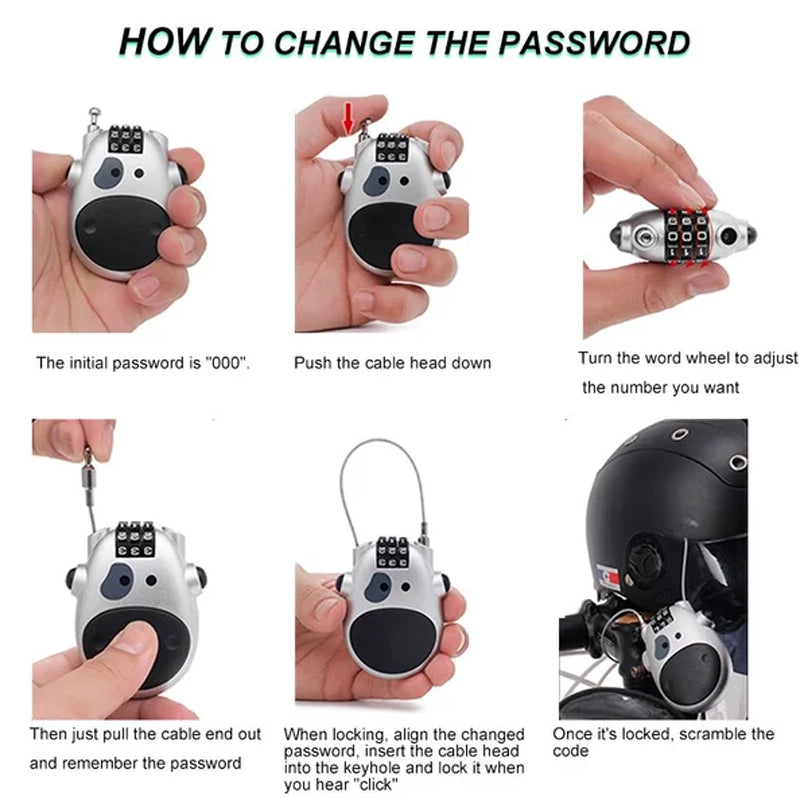 HOW TO CHANGE THE PASSWORD

The initial password is "000".

Push the cable head down

Turn the word wheel to adjust the number you want

Then just pull the cable end out and remember the password

When locking, align the changed password, insert the cable head into the keyhole and lock it when you hear "click"

Once it's locked, scramble the code