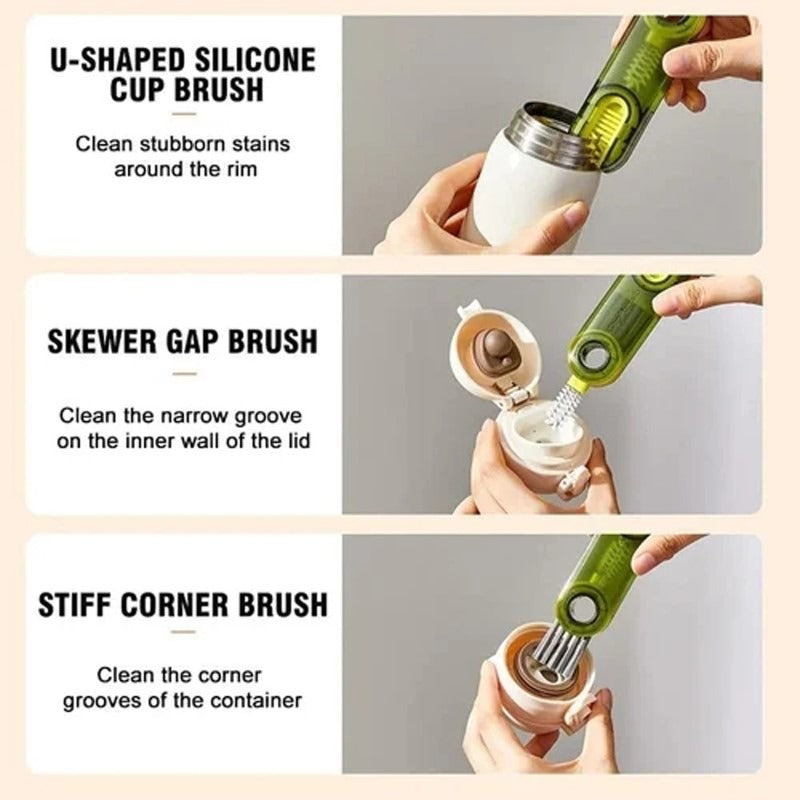 U-SHAPED SILICONE CUP BRUSH

Clean stubborn stains around the rim

SKEWER GAP BRUSH

Clean the narrow groove on the inner wall of the lid

STIFF CORNER BRUSH

Clean the corner grooves of the container