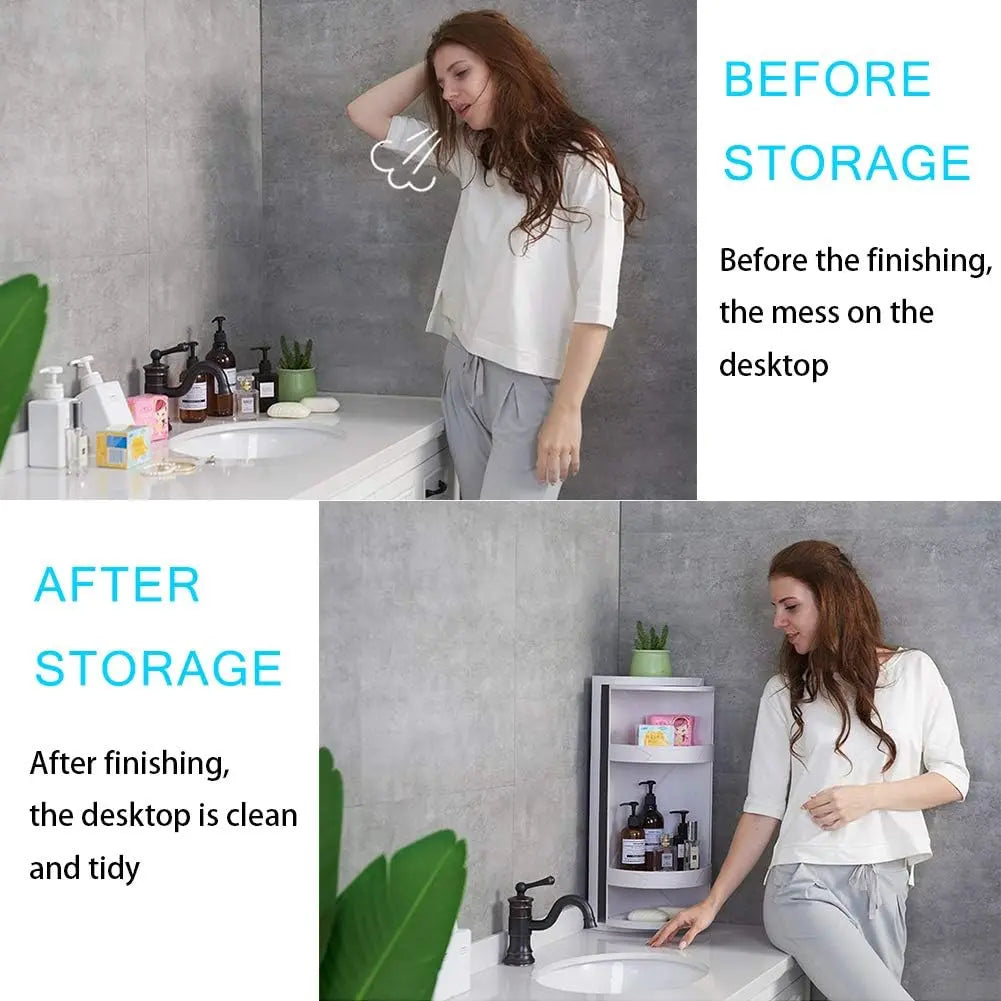 BEFORE STORAGE

Before the finishing, the mess on the desktop

AFTER STORAGE

After finishing, the desktop is clean and tidy