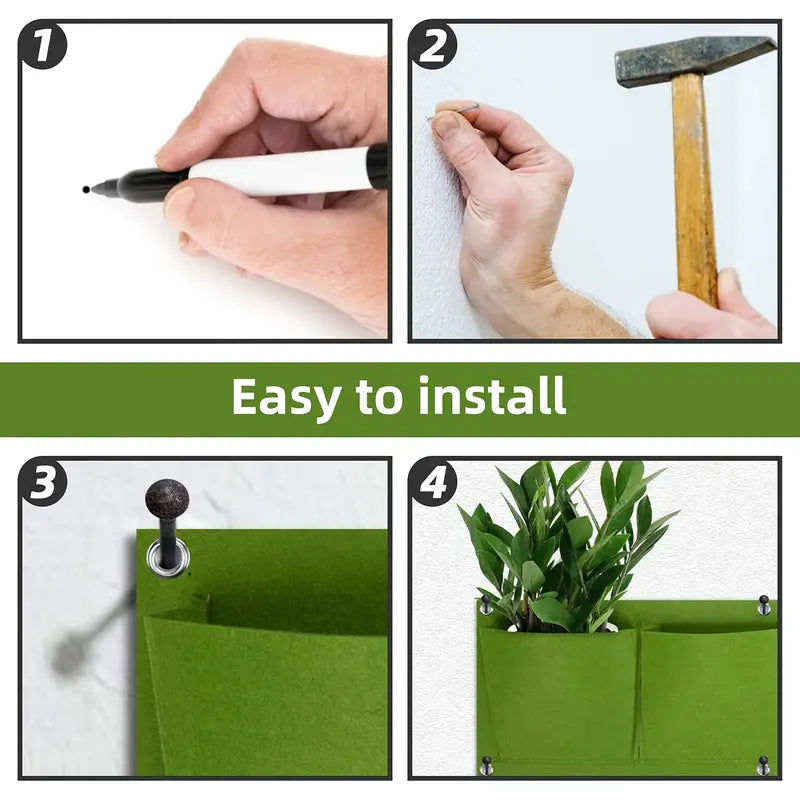 1

2

Easy to install

3

4