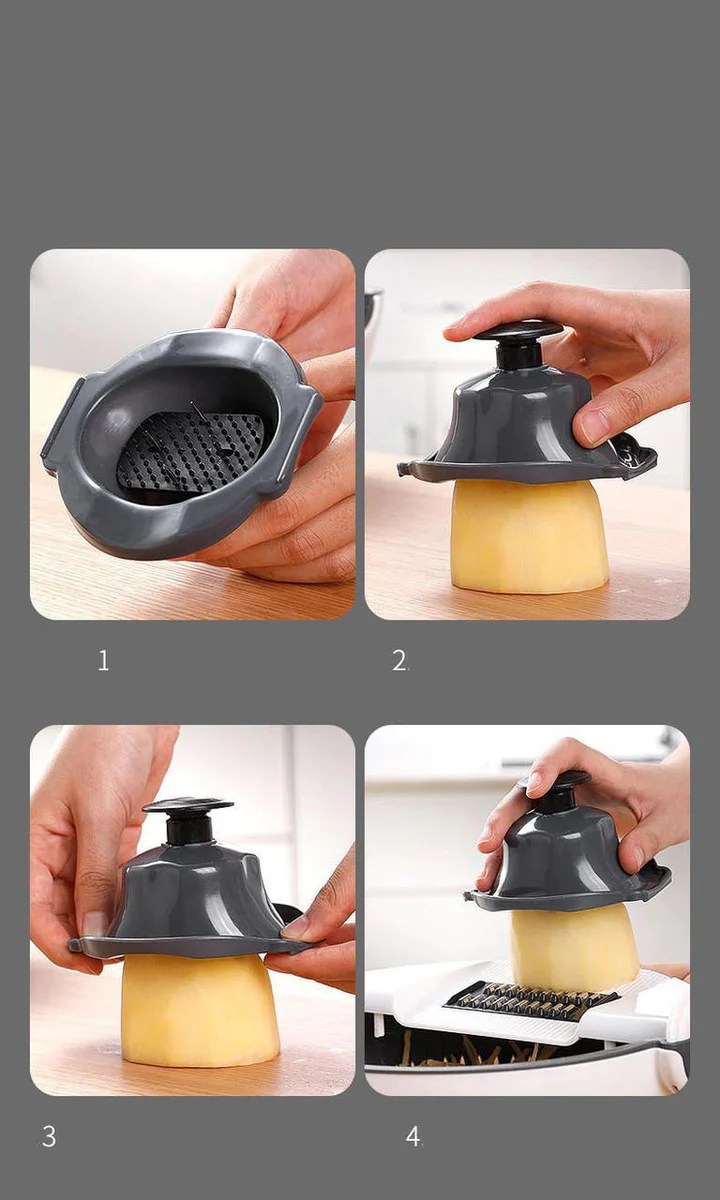 1

2.

3

4.