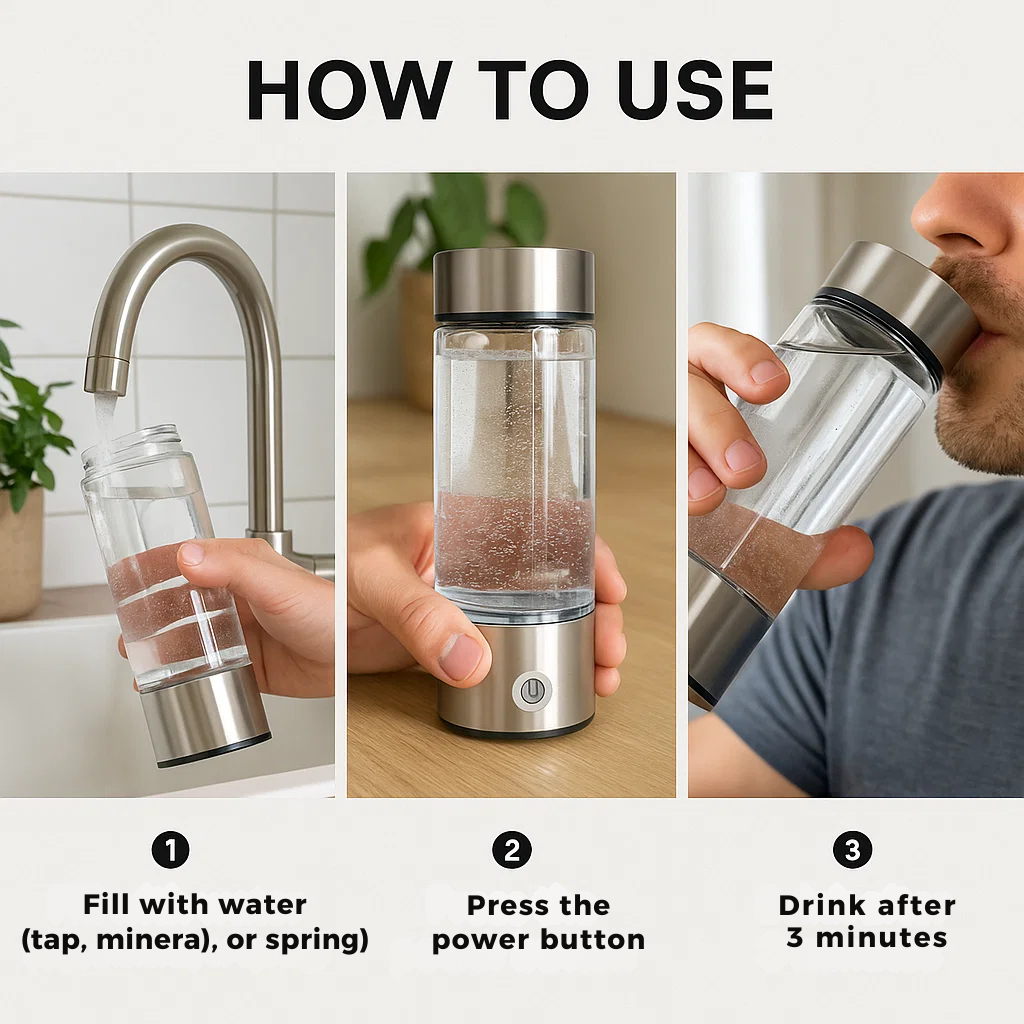 HOW TO USE

1

Fill with water (tap, minera), or spring)

2

Press the power button

3

Drink after 3 minutes