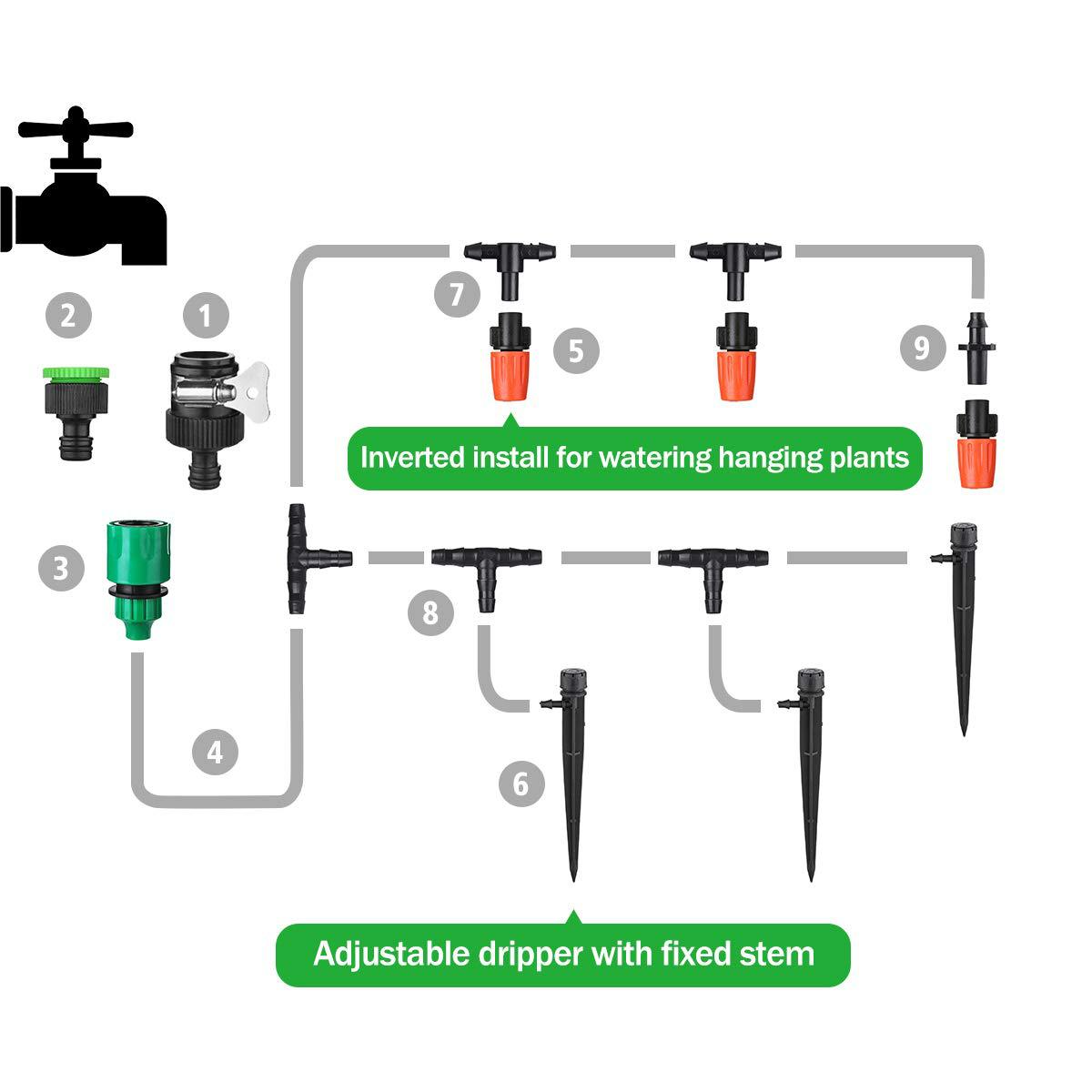 2

1

7

5

9

Inverted install for watering hanging plants

3

8

4

6

Adjustable dripper with fixed stem