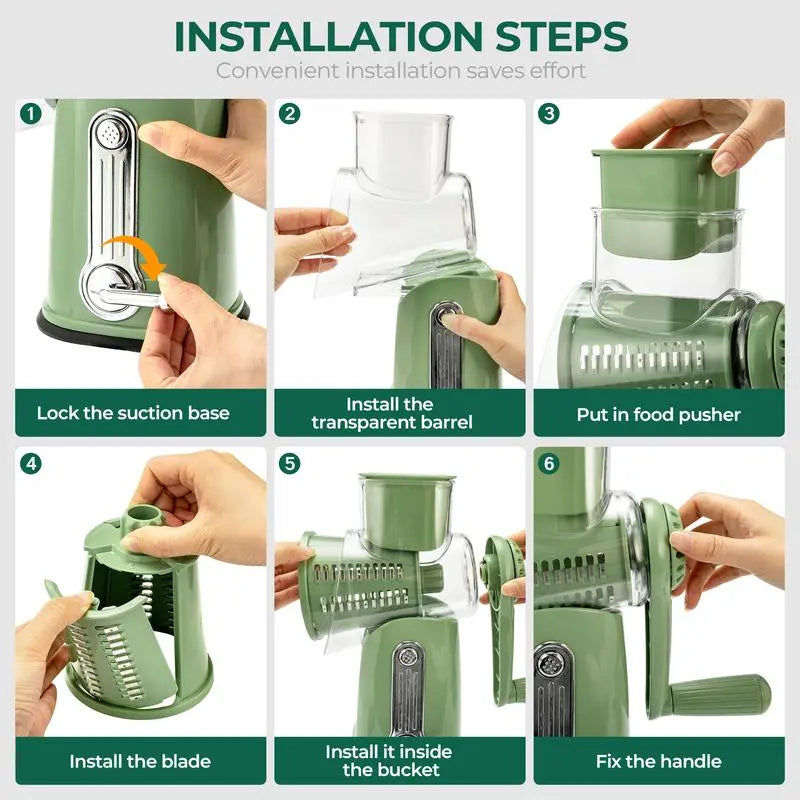 INSTALLATION STEPS
Convenient installation saves effort

1
Lock the suction base

2
Install the transparent barrel

3
Put in food pusher

4
Install the blade

5
Install it inside the bucket

6
Fix the handle