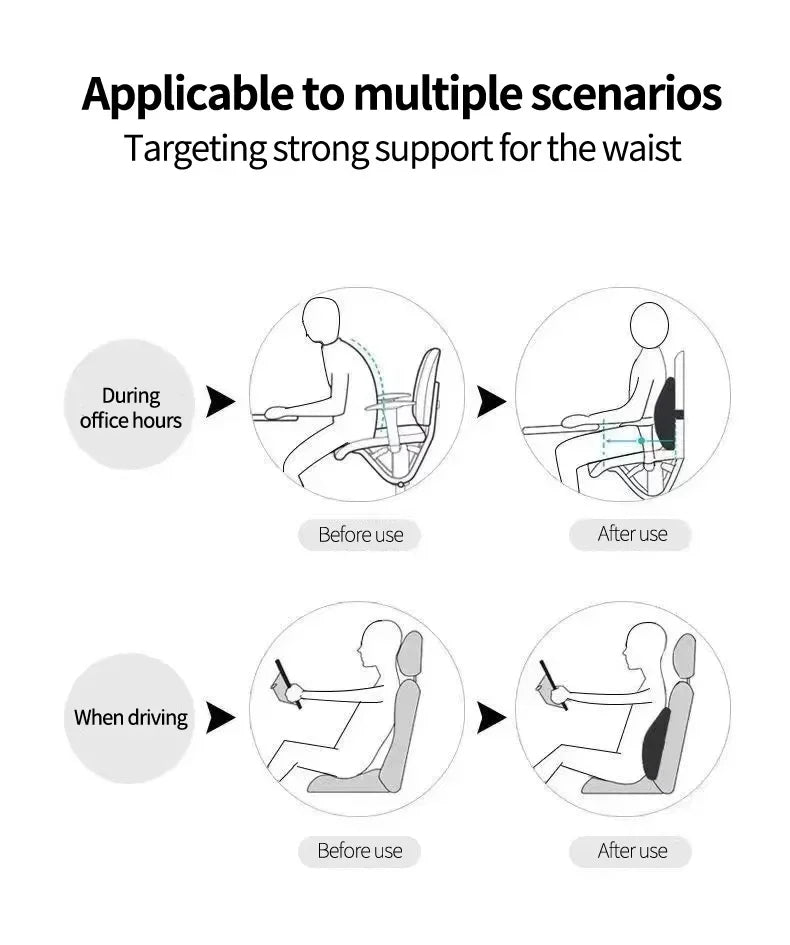 Applicable to multiple scenarios
Targeting strong support for the waist

During office hours

Before use

After use

When driving

Before use

After use