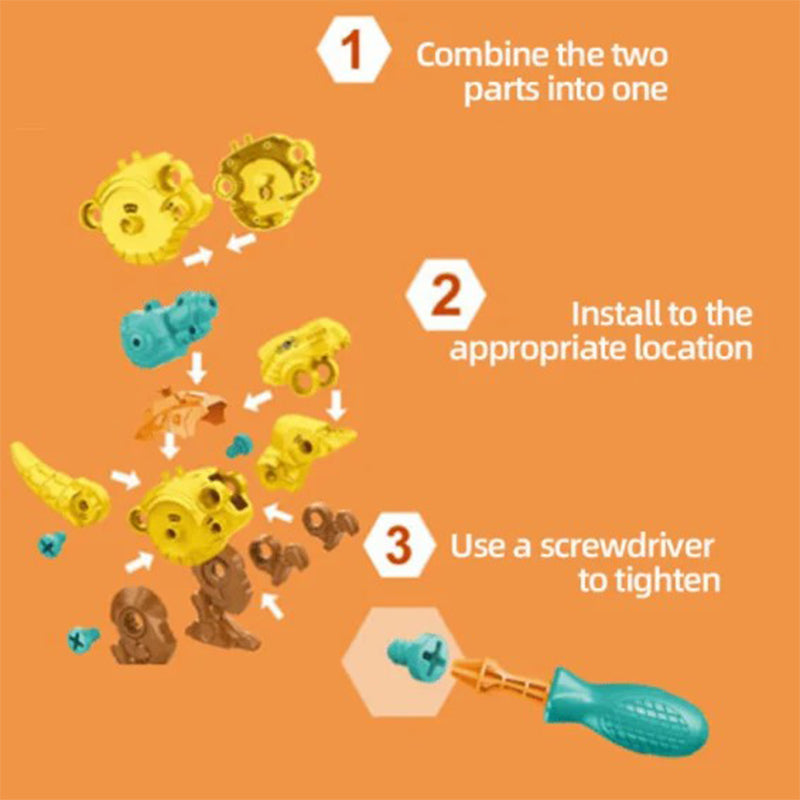 1 Combine the two parts into one

2 Install to the appropriate location

3 Use a screwdriver to tighten